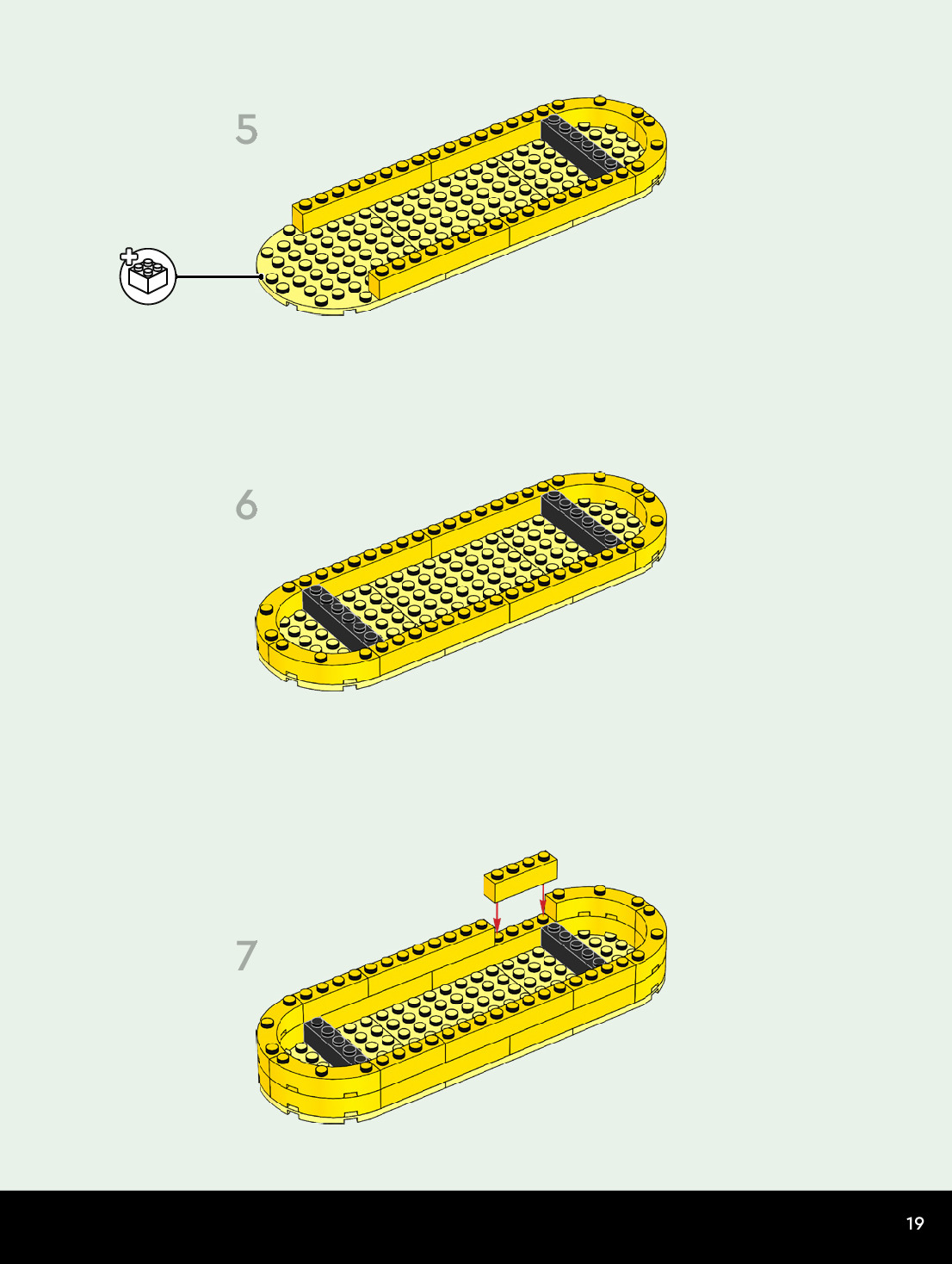 5

6

7

19