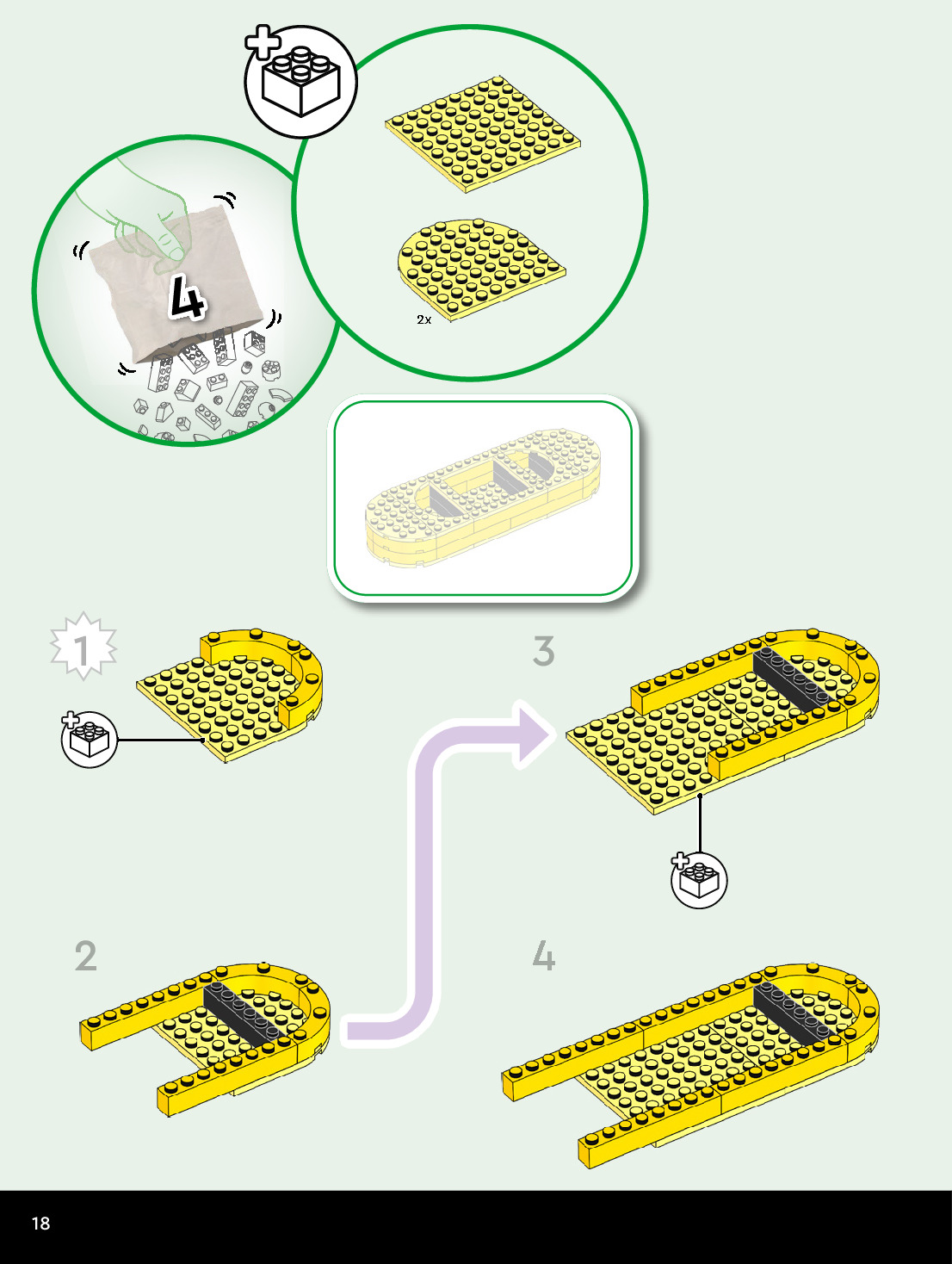 4

2x

1

3

2

4

18