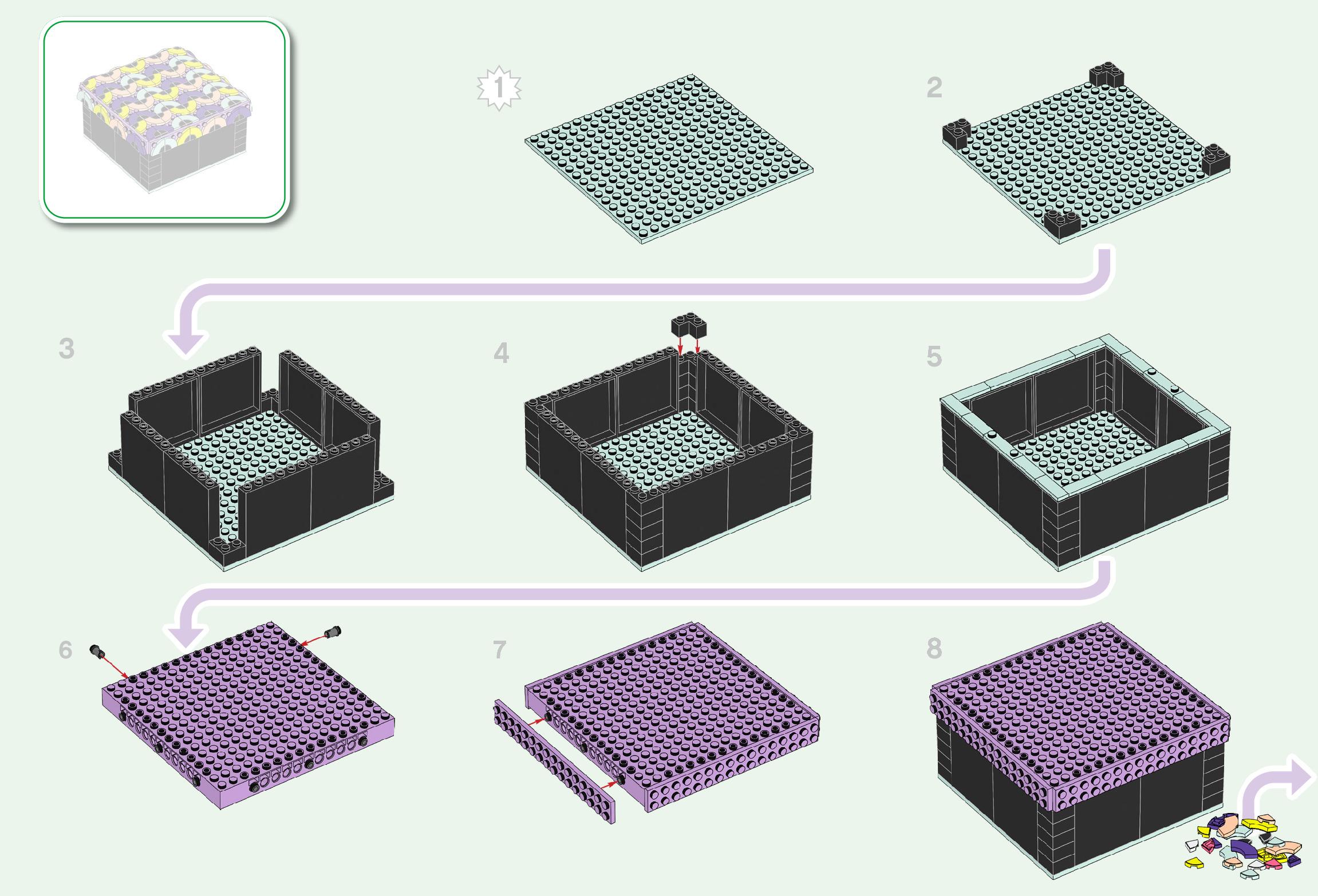 1

2

3

4

5

6

7

8