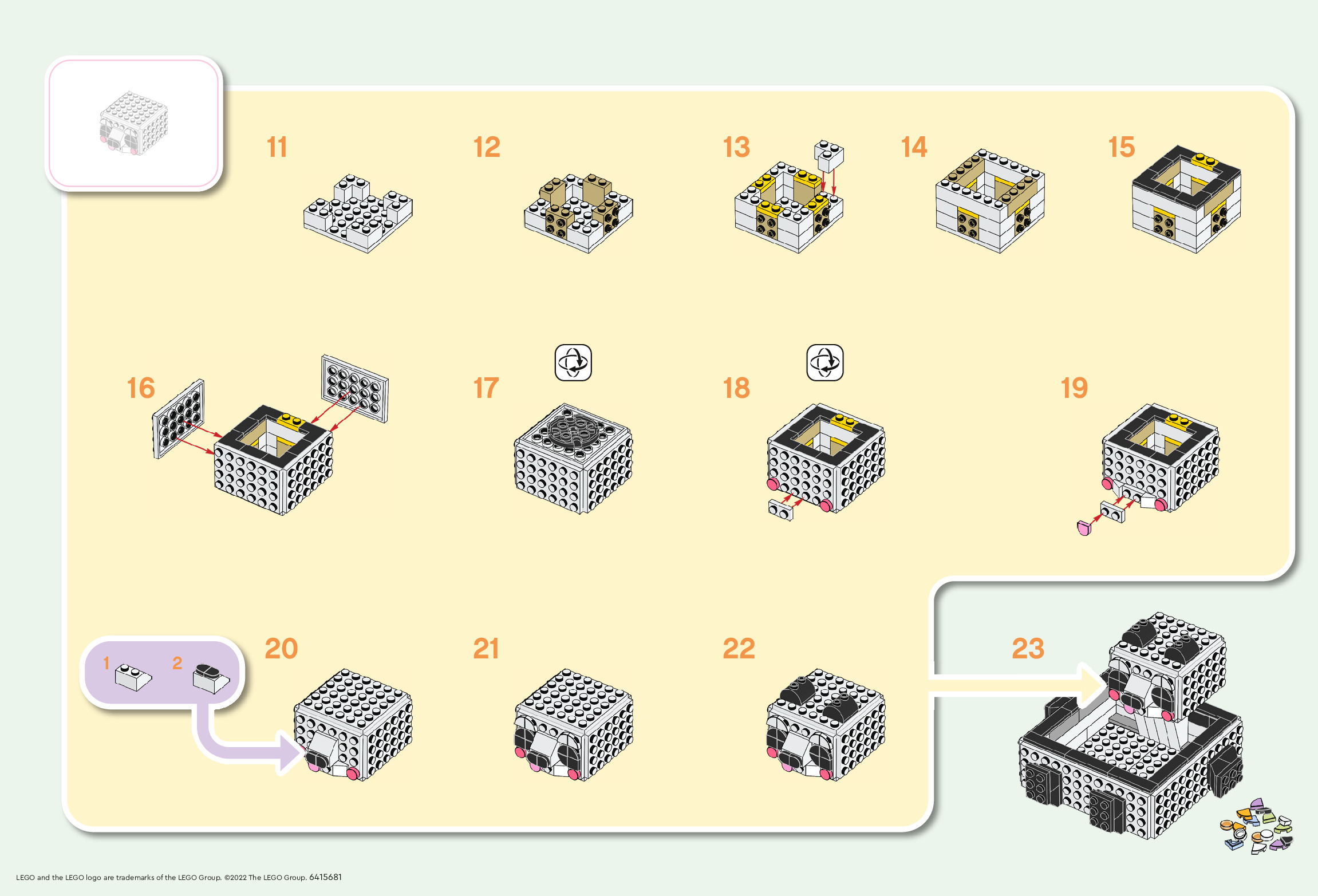 11

12

13

14

15

16

17

18

19

1

2

20

21

22

23

LEGO and the LEGO logo are trademarks of the LEGO Group. ©2022 The LEGO Group. 6415681