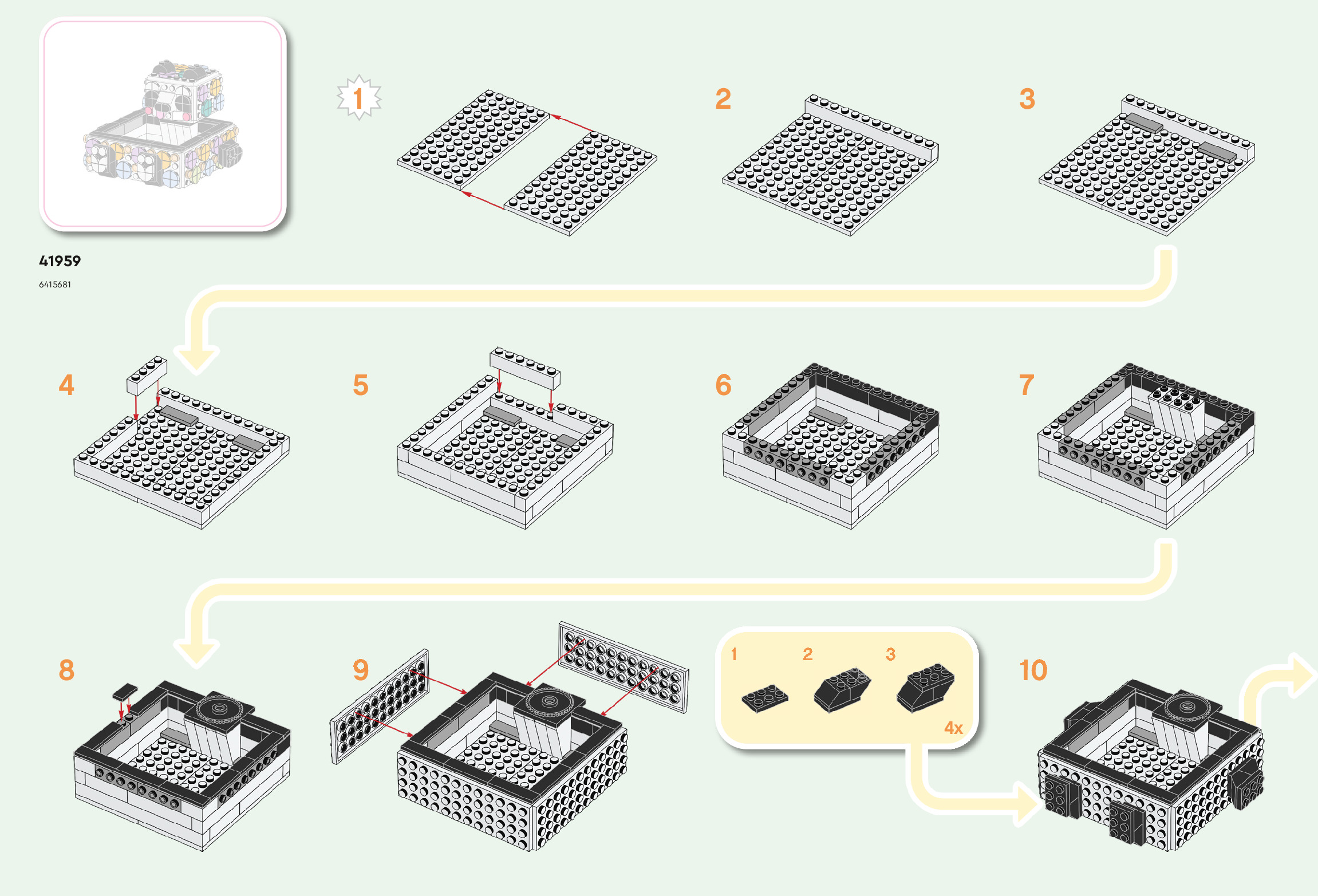 41959
6415681

1

2

3

4

5

6

7

8

9

1 2 3
4x

10