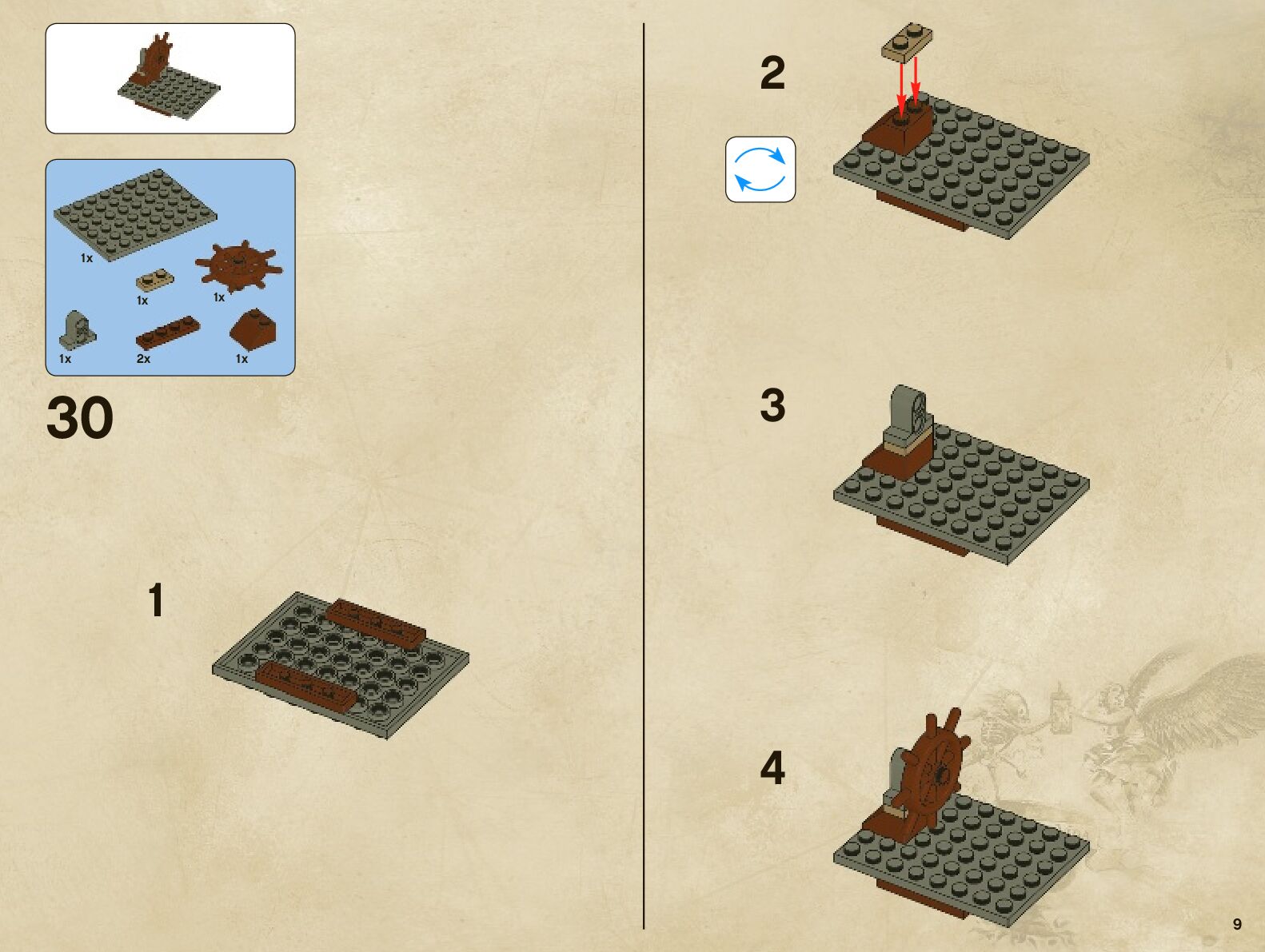 1x
1x
1x
1x
2x
1x

30

1

2

3

4

9