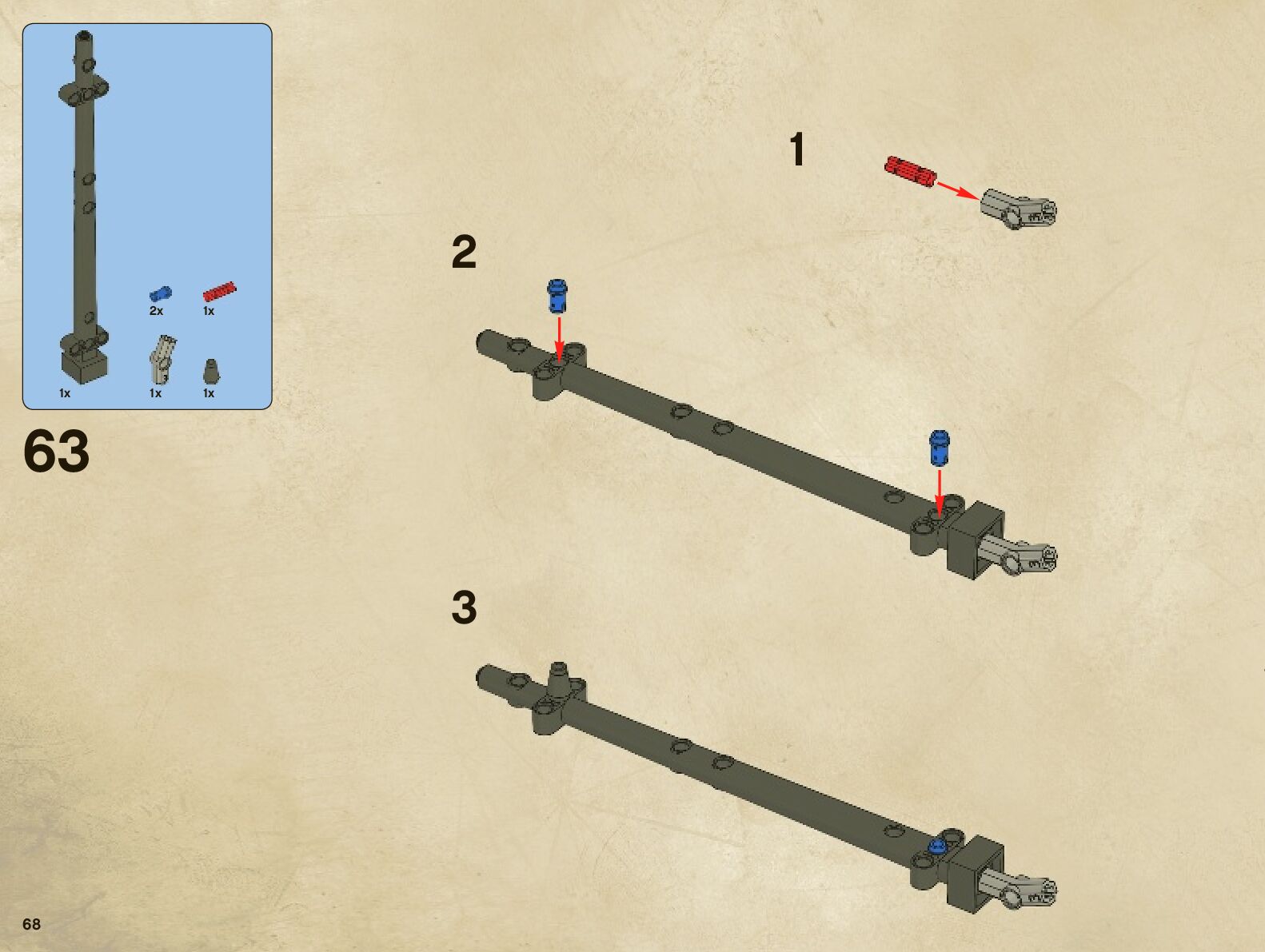 2x
1x
1x
1x
1x

63

1

2

3

68