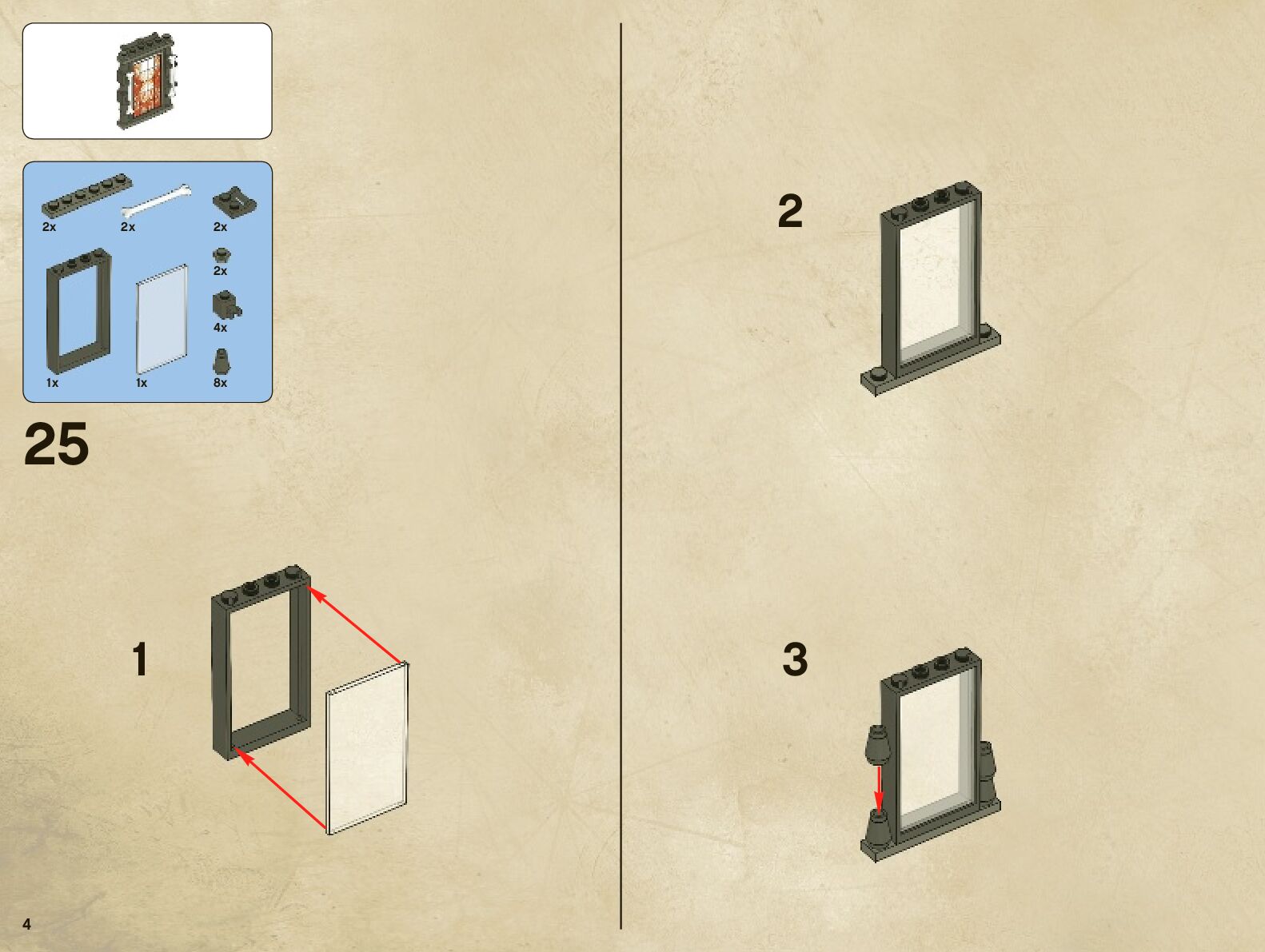 2x
2x
2x
2x
4x
1x
1x
8x

25

1

2

3

4