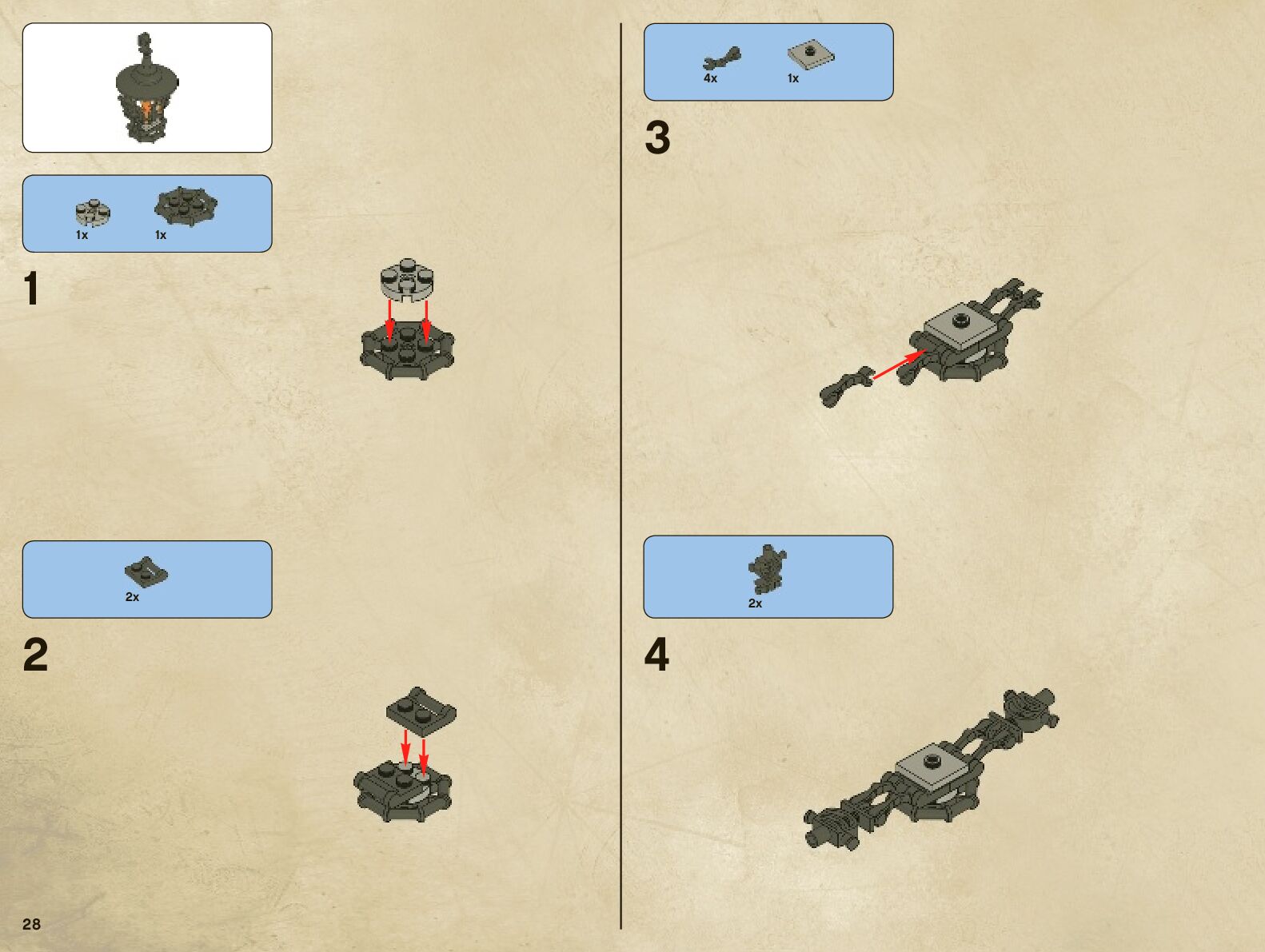 1x 1x

1

2x

2

28

4x 1x

3

2x

4