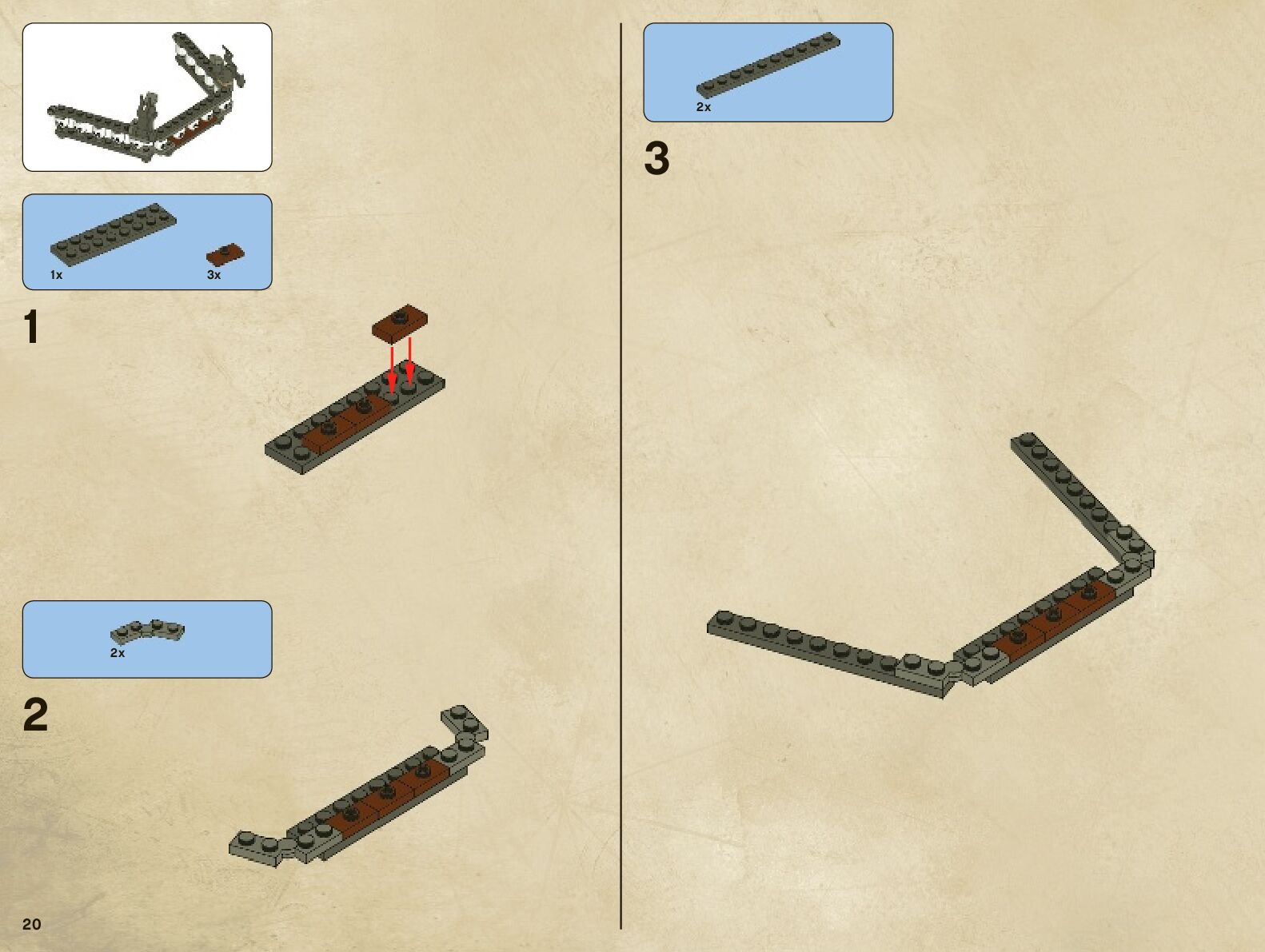 1x
3x

1

2x

2

20

2x

3