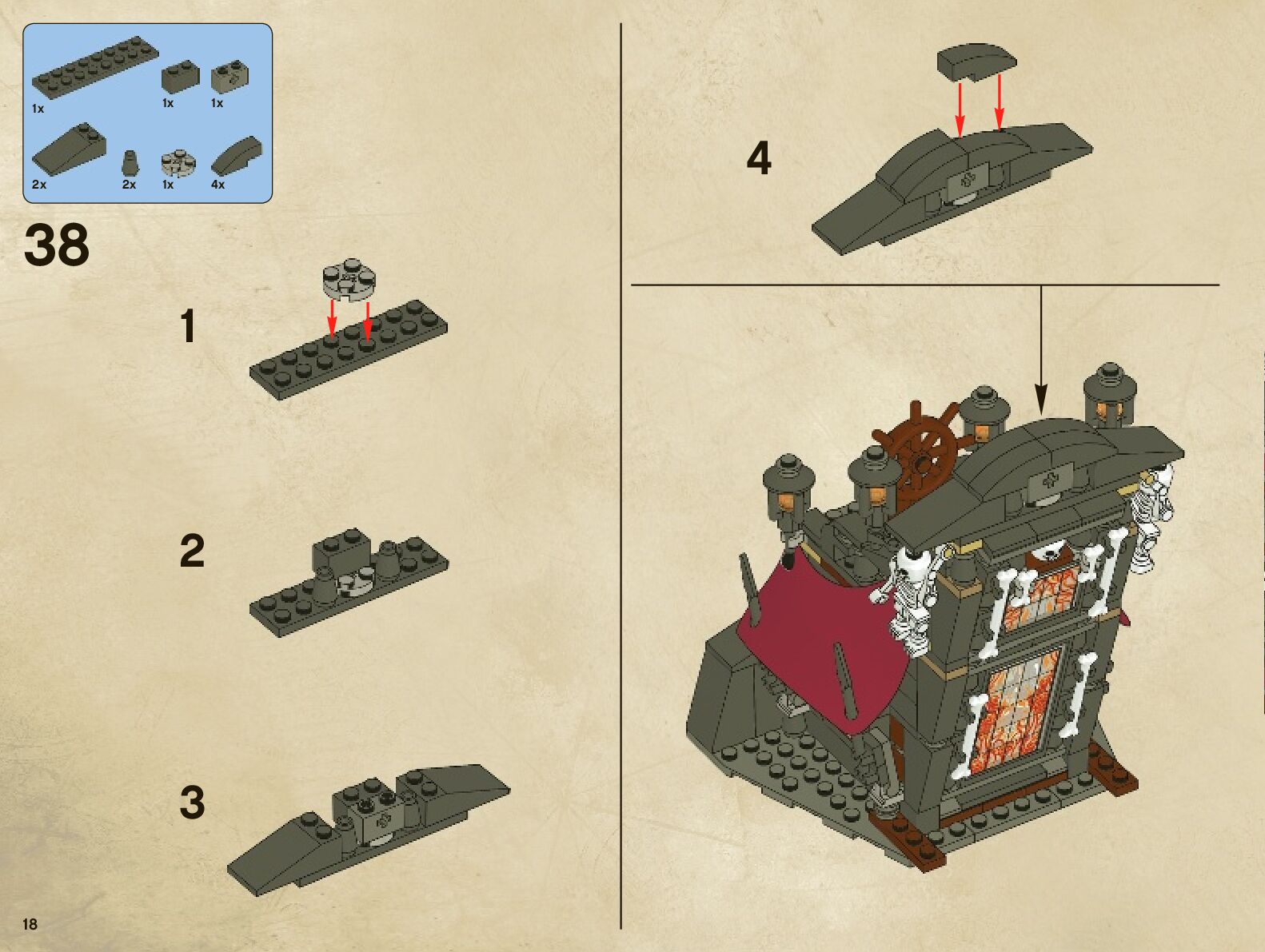 1x
1x
1x
2x
2x
1x
4x

38

1

2

3

4

18