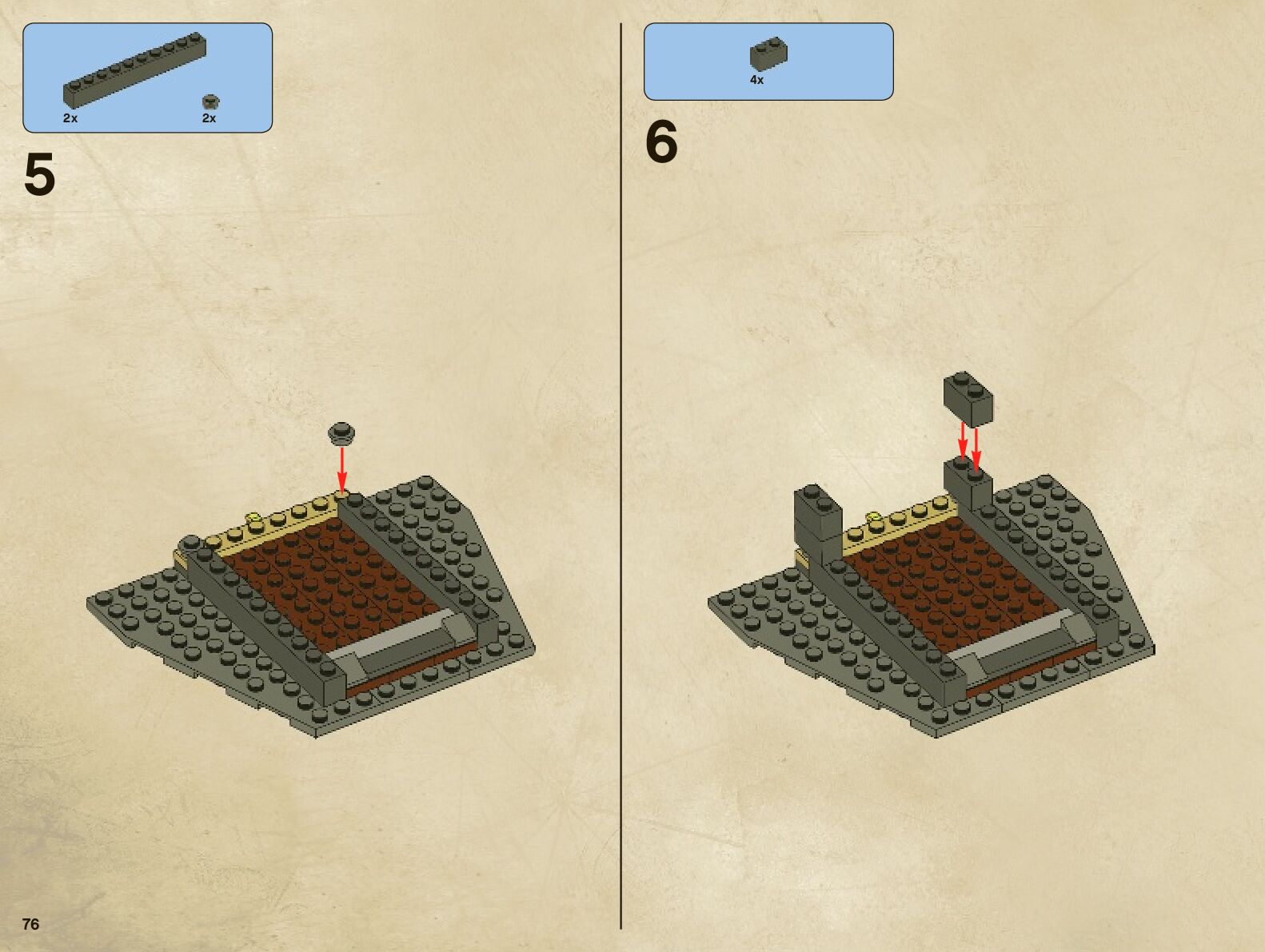 2x
2x

5

4x

6

76