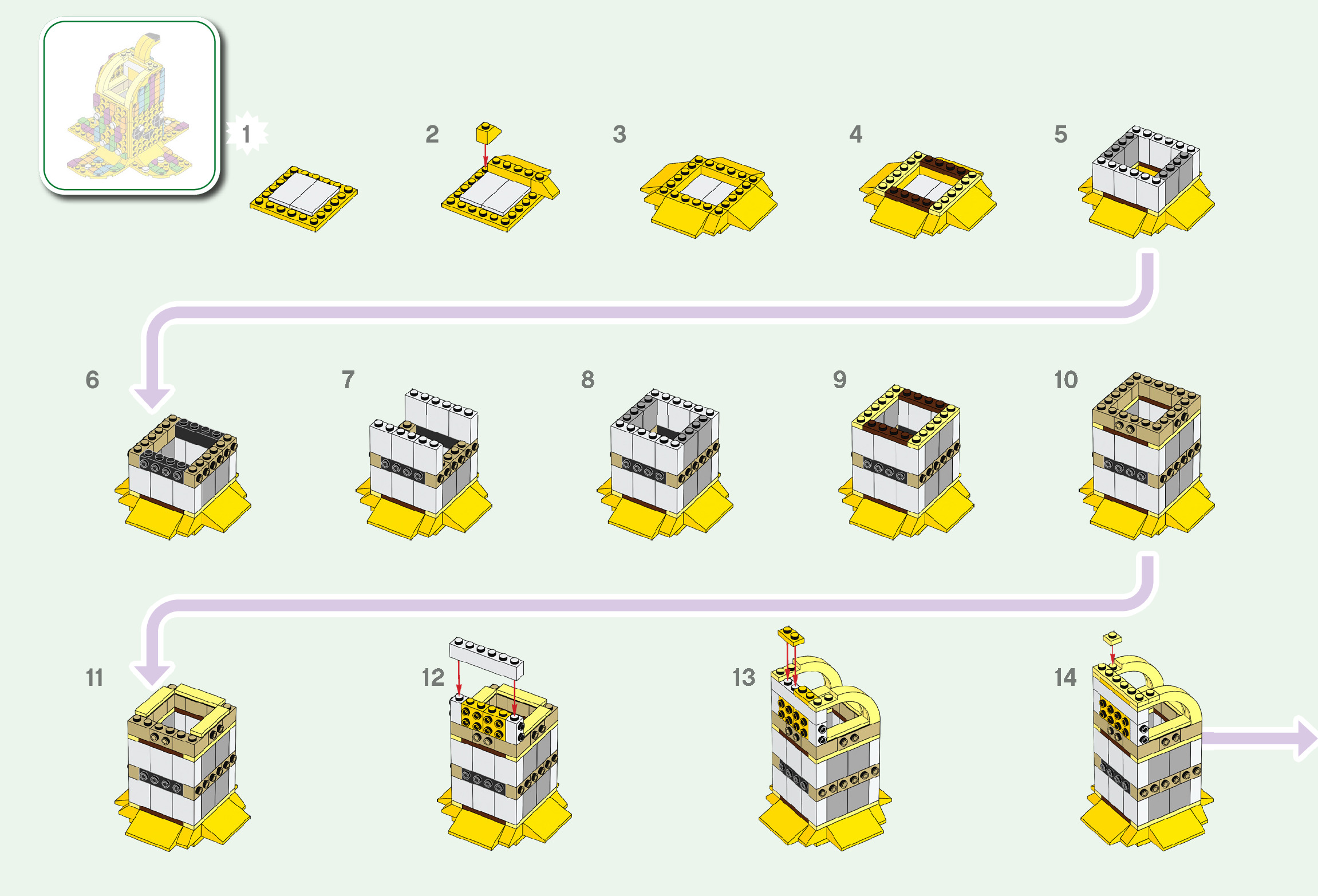 1

2

3

4

5

6

7

8

9

10

11

12

13

14