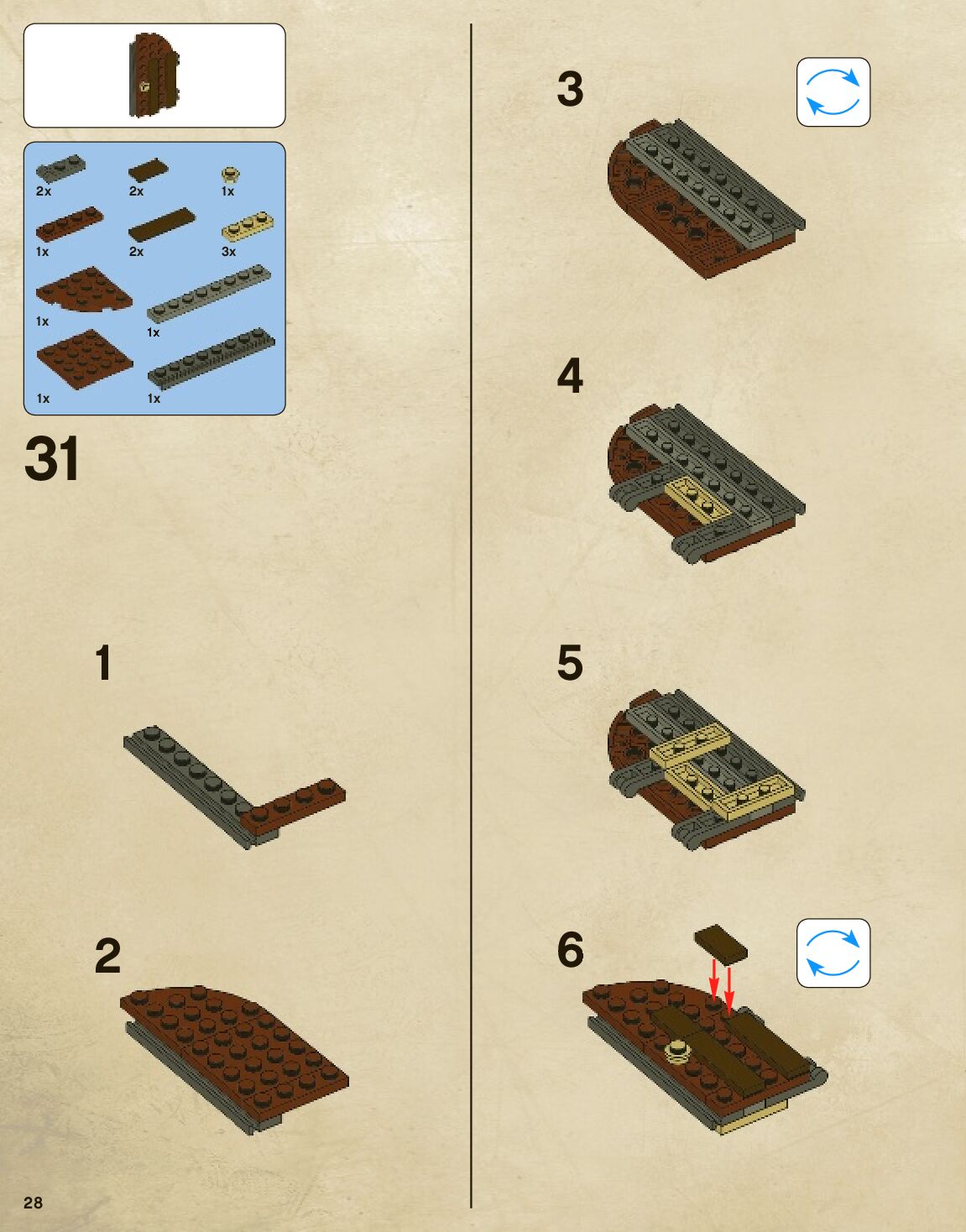 2x
2x
1x
1x
2x
3x
1x
1x
1x
1x

31

1

2

3

4

5

6

28