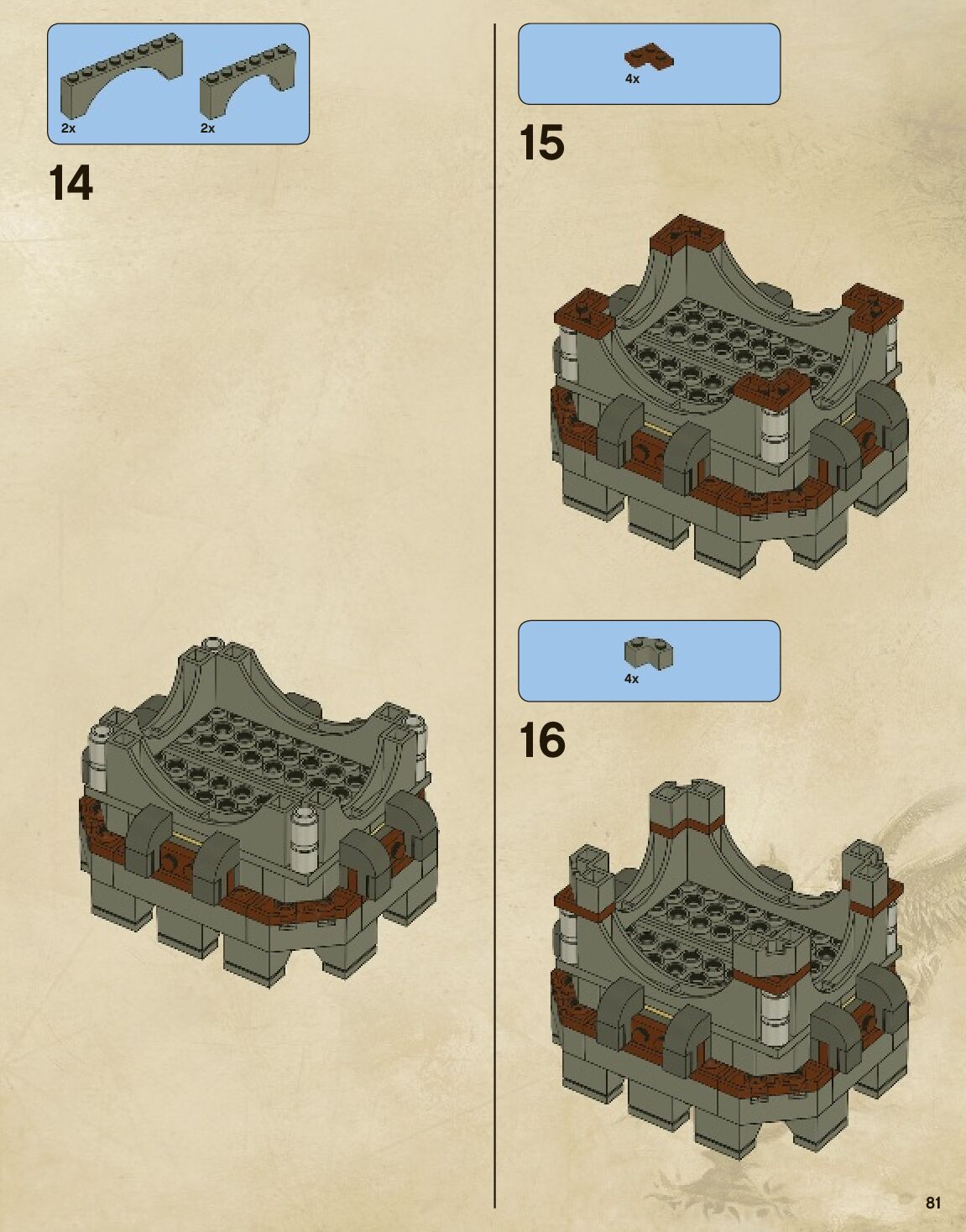 2x 2x

14

4x

15

4x

16

81