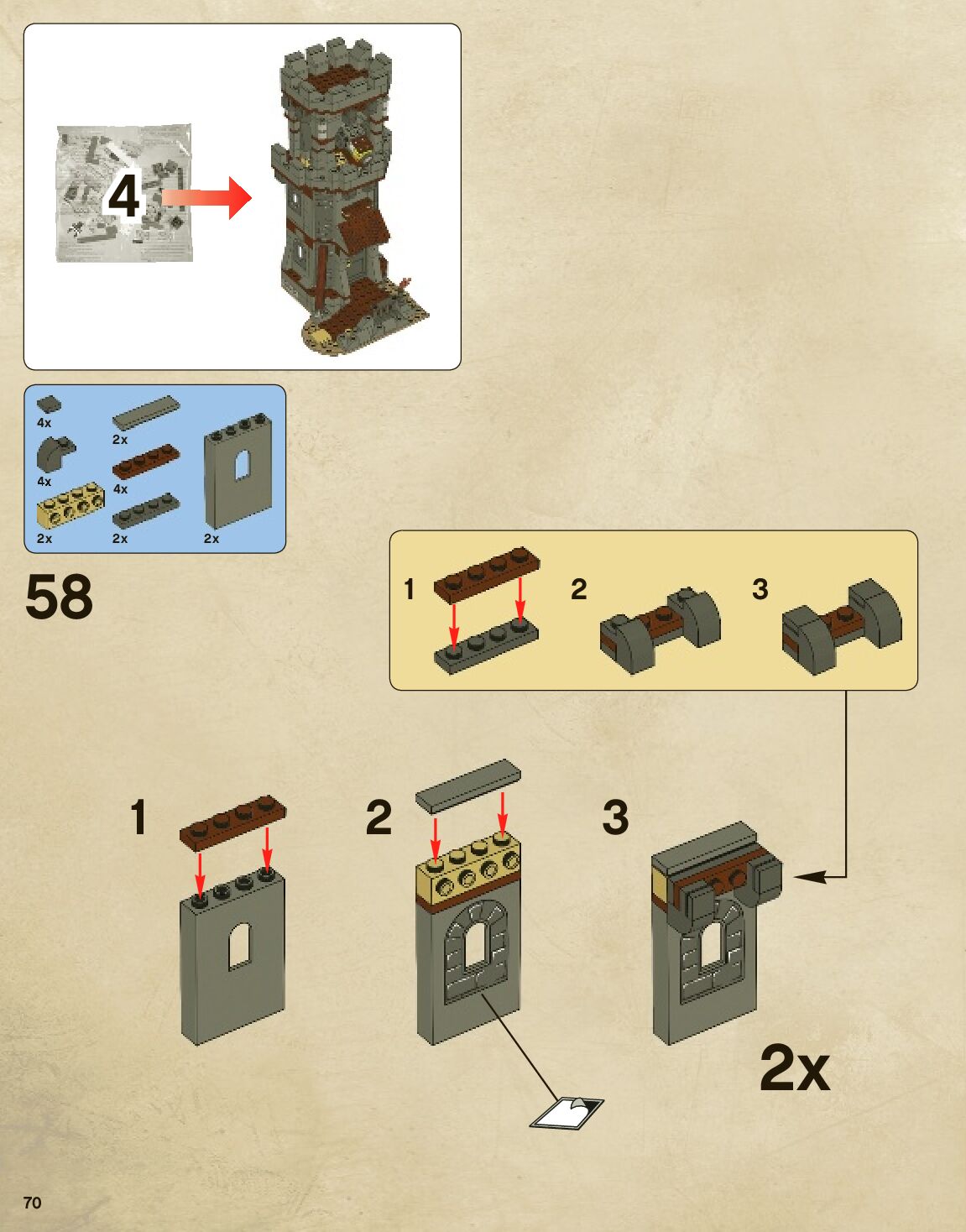 4

4x
2x
4x
4x
2x
2x
2x

58

1
2
3

1
2
3

2x

70