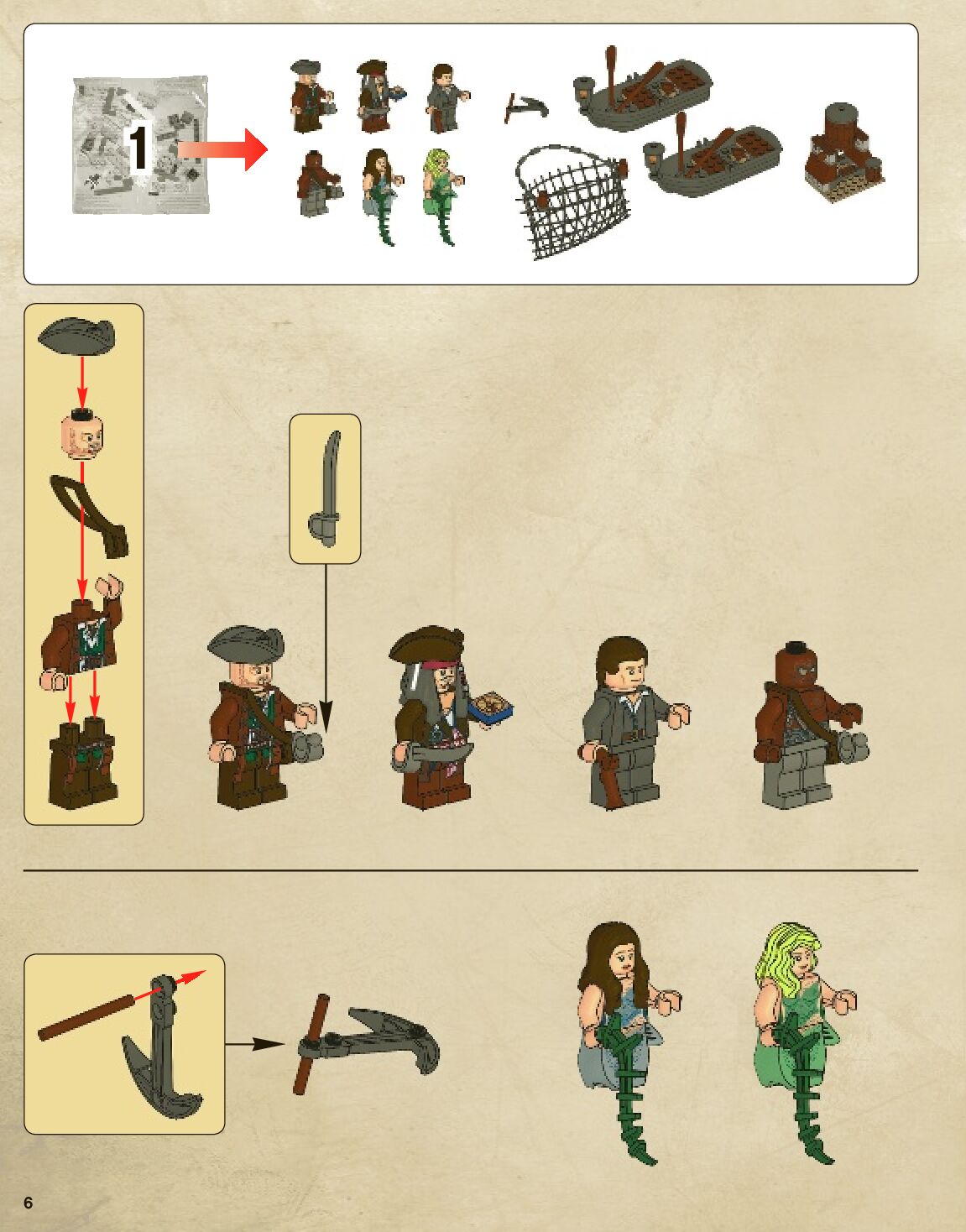 1

6