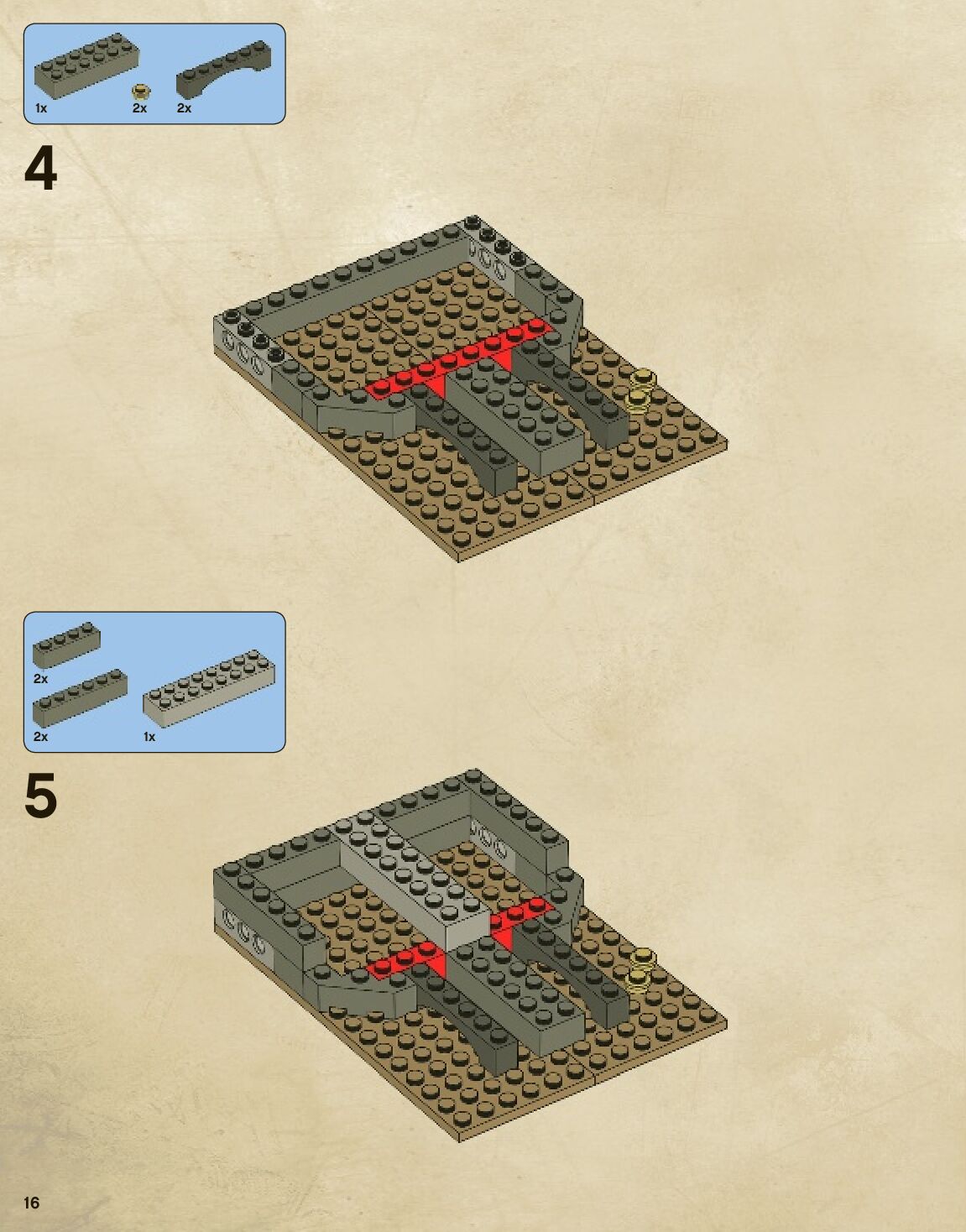 1x 2x 2x

4

2x

2x 1x

5

16