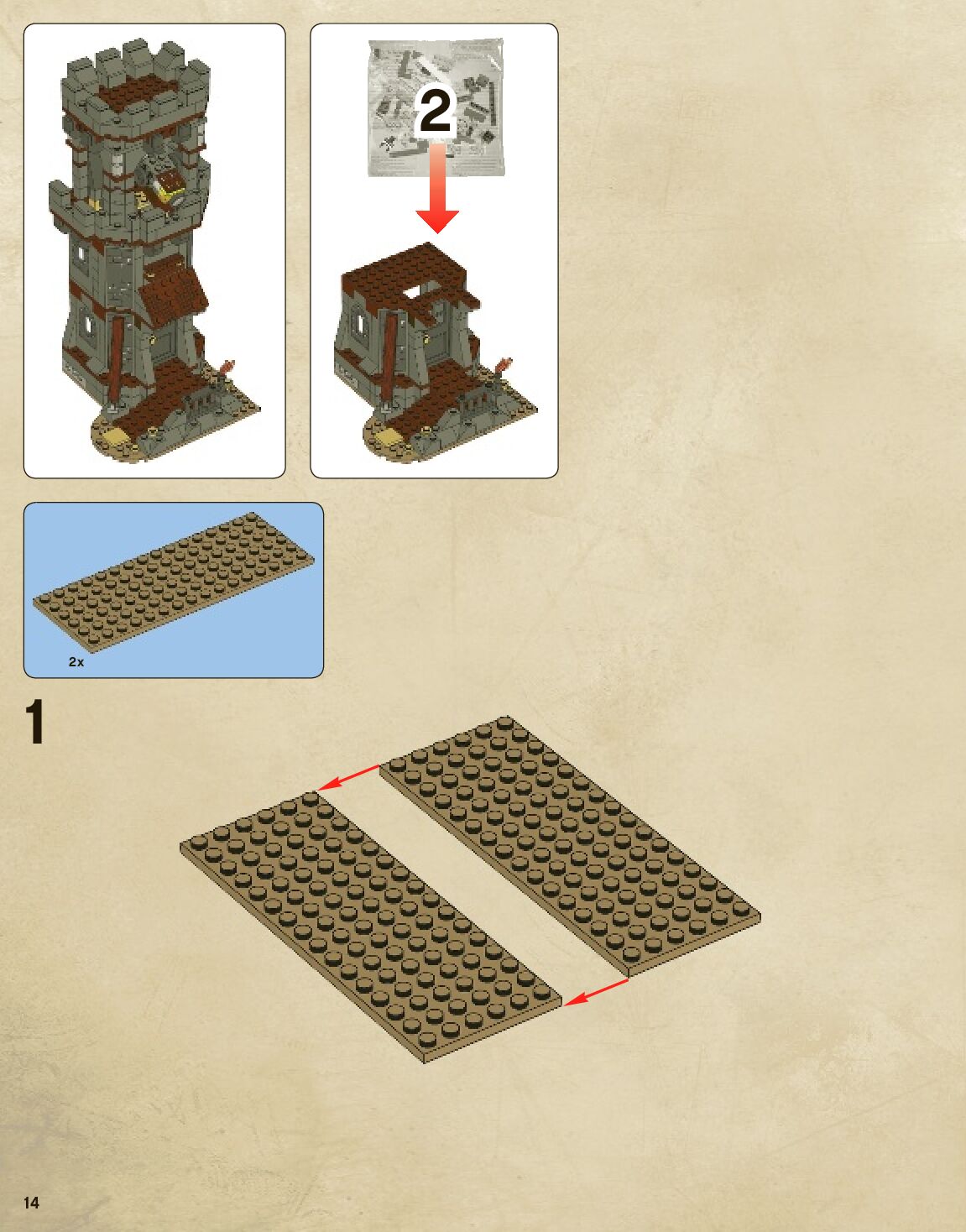 2

2x

1

14