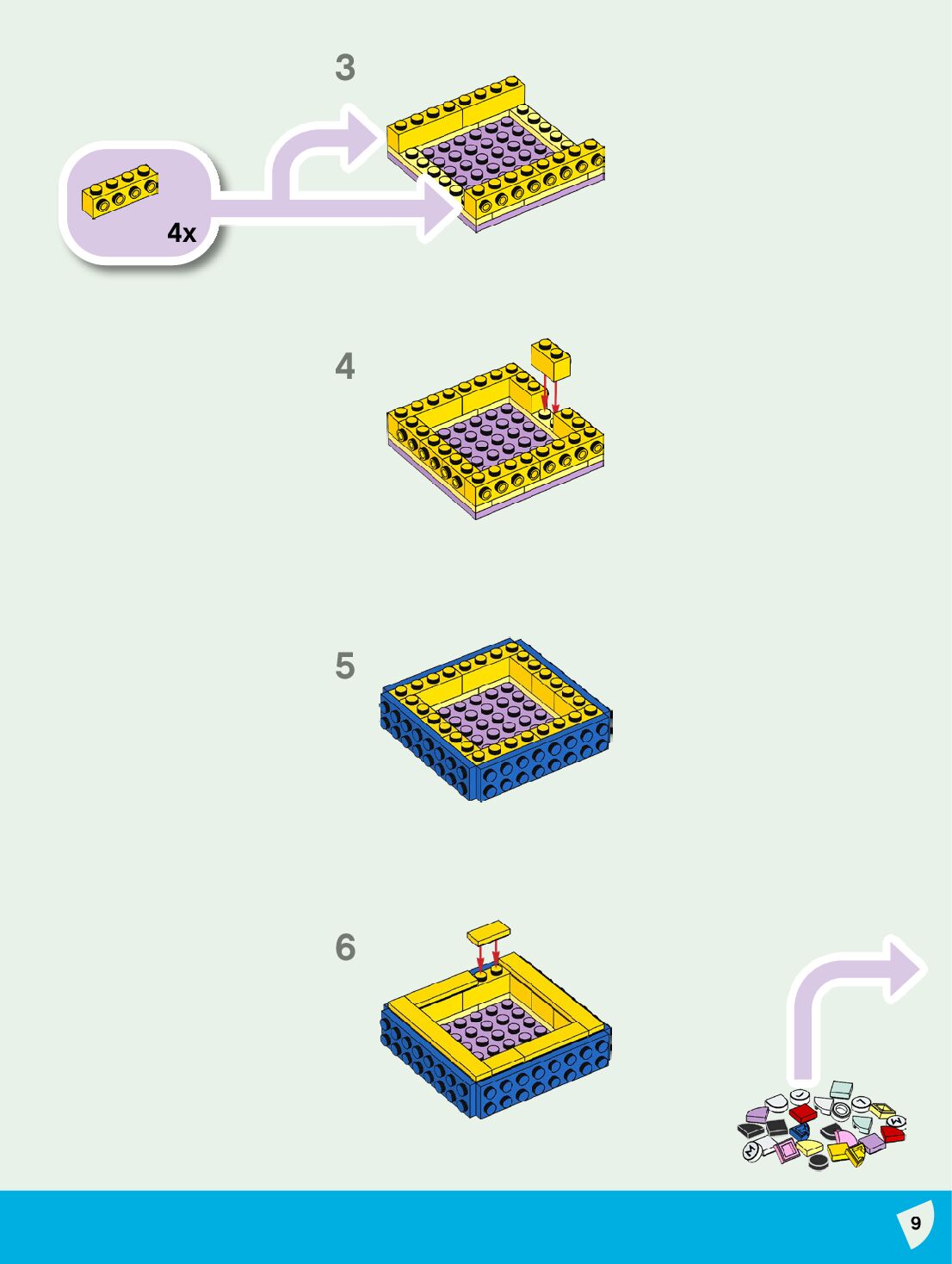 3

4x

4

5

6

9