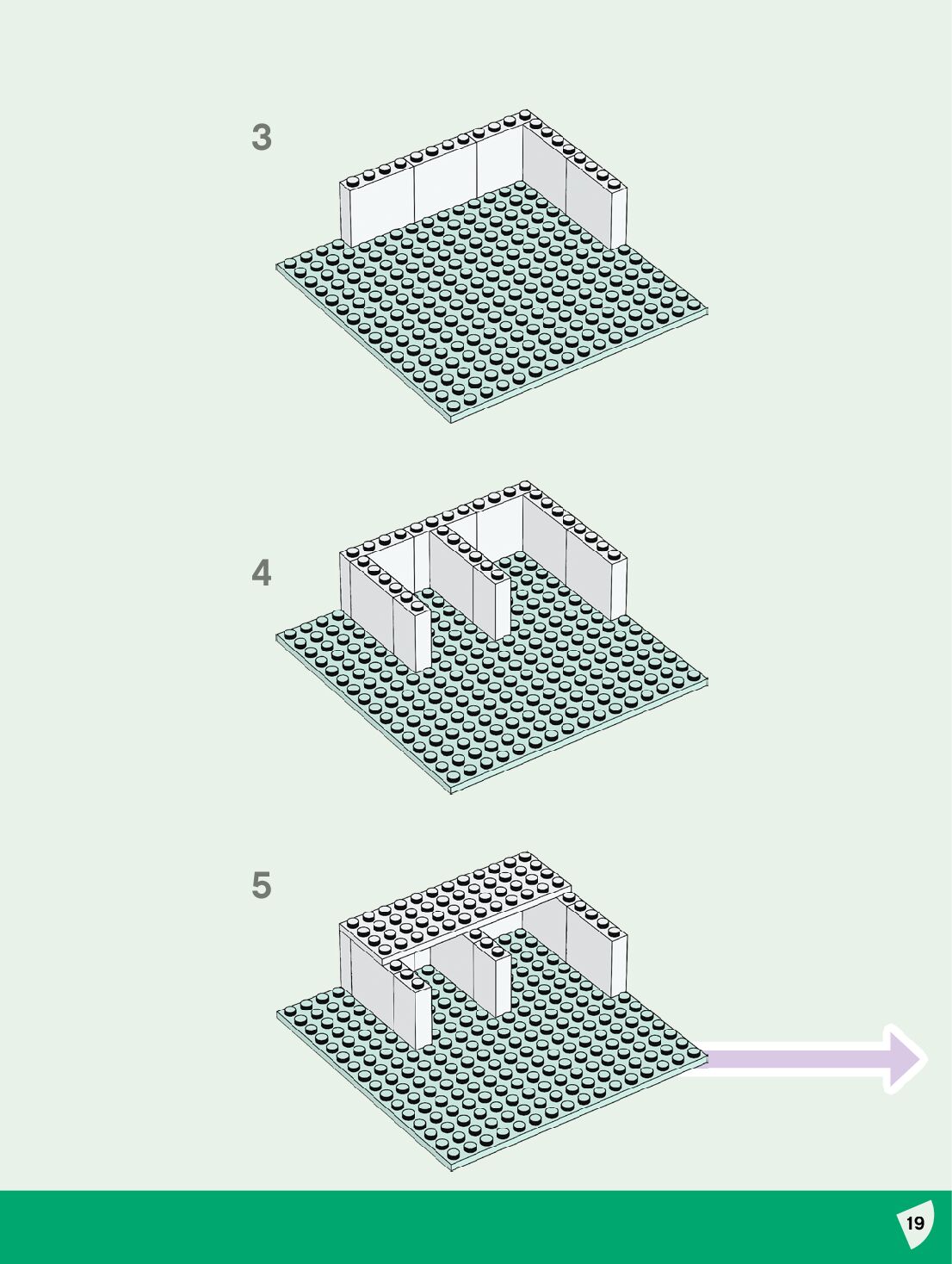 3

4

5

19