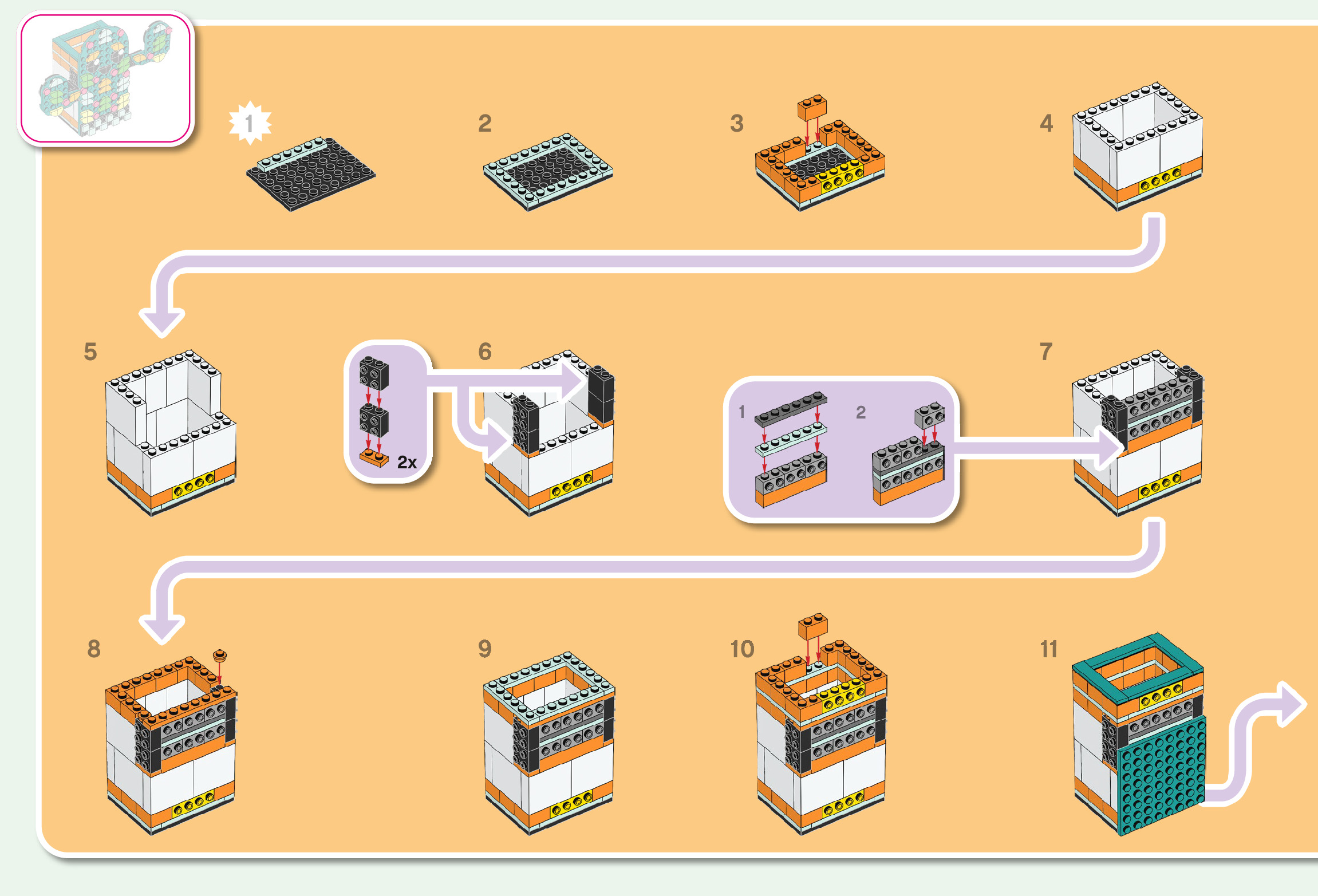 1
2
3
4
5
2x
6
1
2
7
8
9
10
11