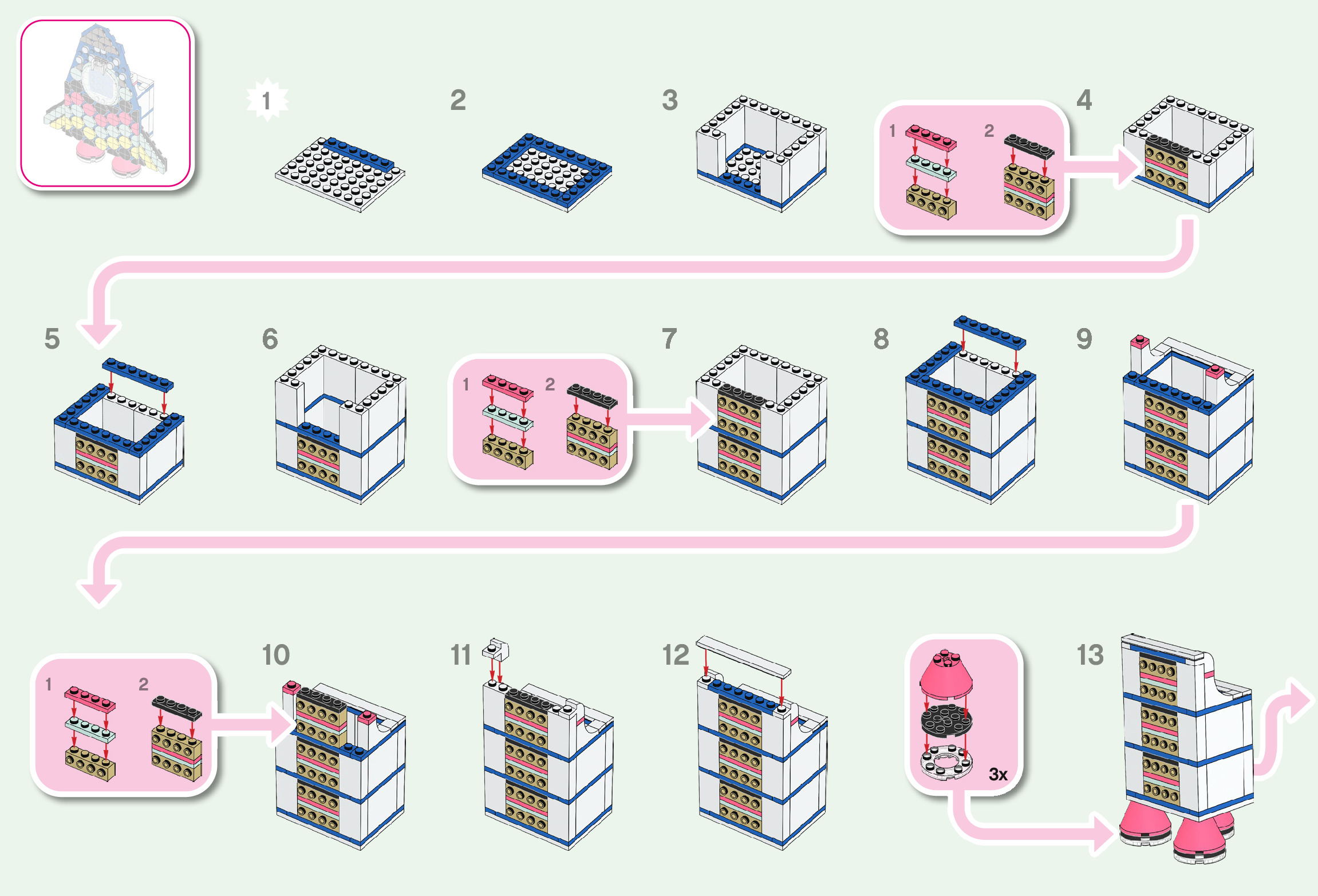 1

2

3

1

2

4

5

6

1

2

7

8

9

1

2

10

11

12

3x

13