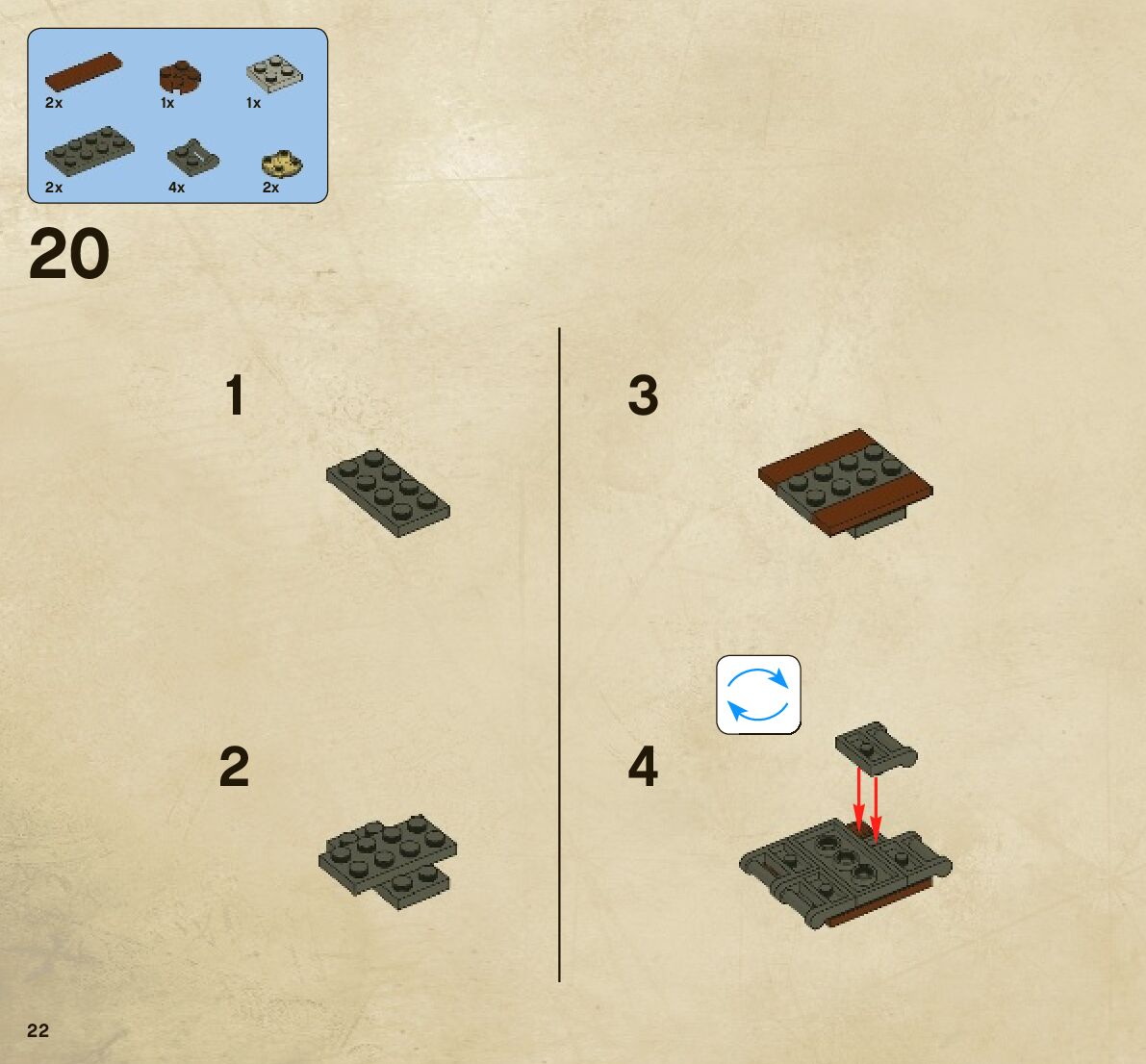 2x
1x
1x
2x
4x
2x

20

1

2

3

4

22