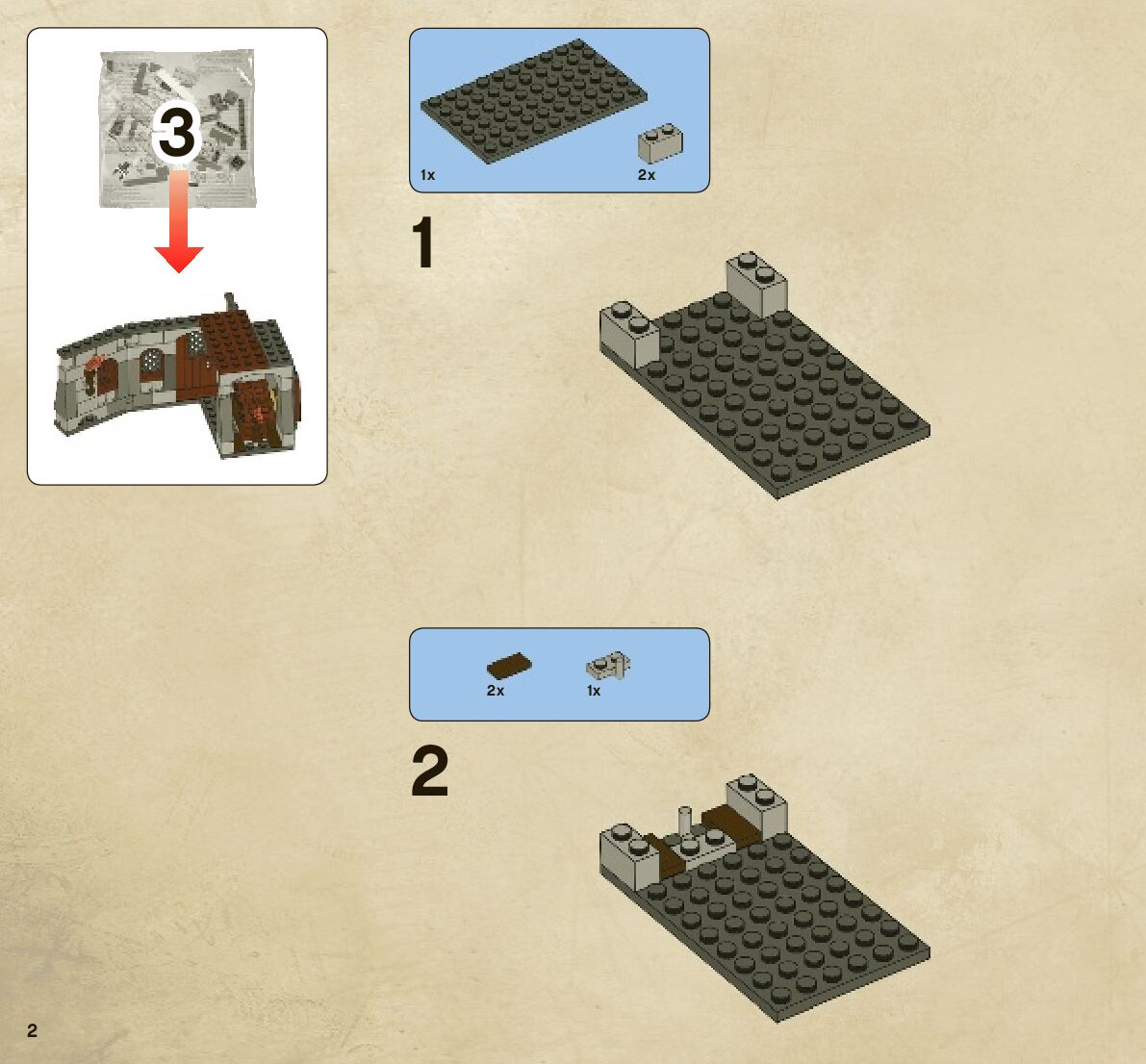 3

1x

2x

1

2x

1x

2

2