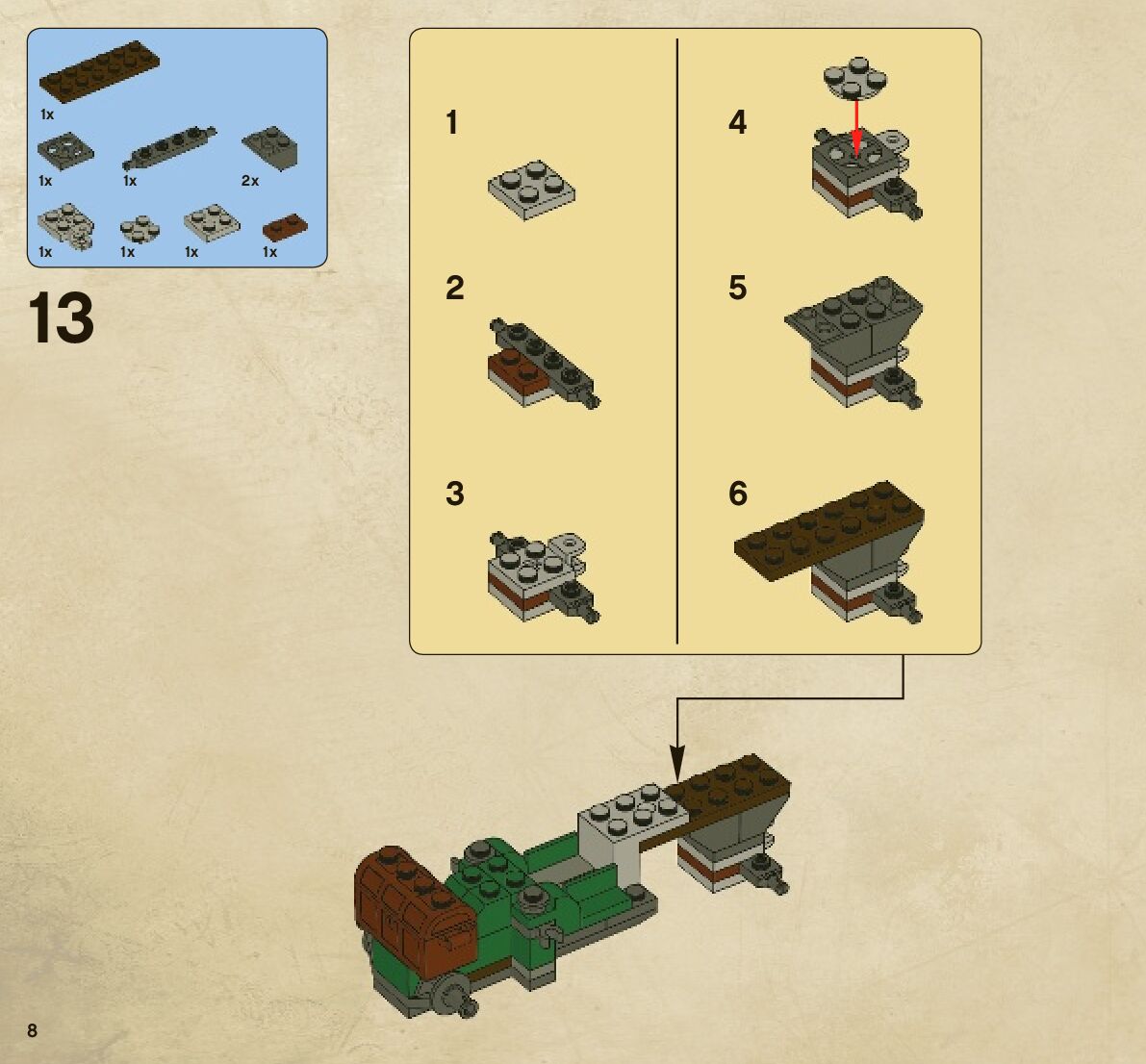 1x
1x
1x
2x
1x
1x
1x
1x

13

1
2
3
4
5
6

8