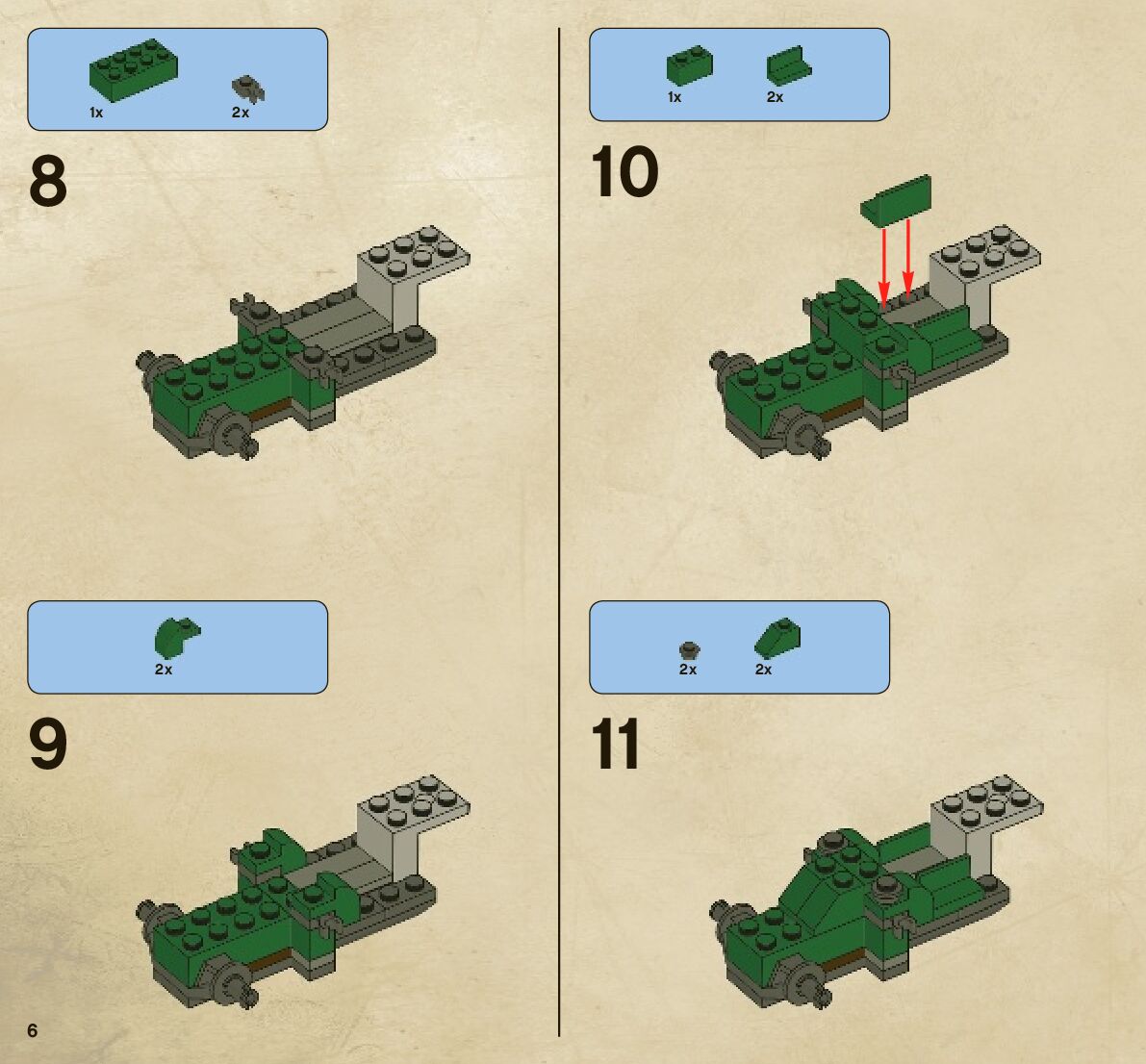 1x 2x

8

2x

9

6

1x 2x

10

2x 2x

11