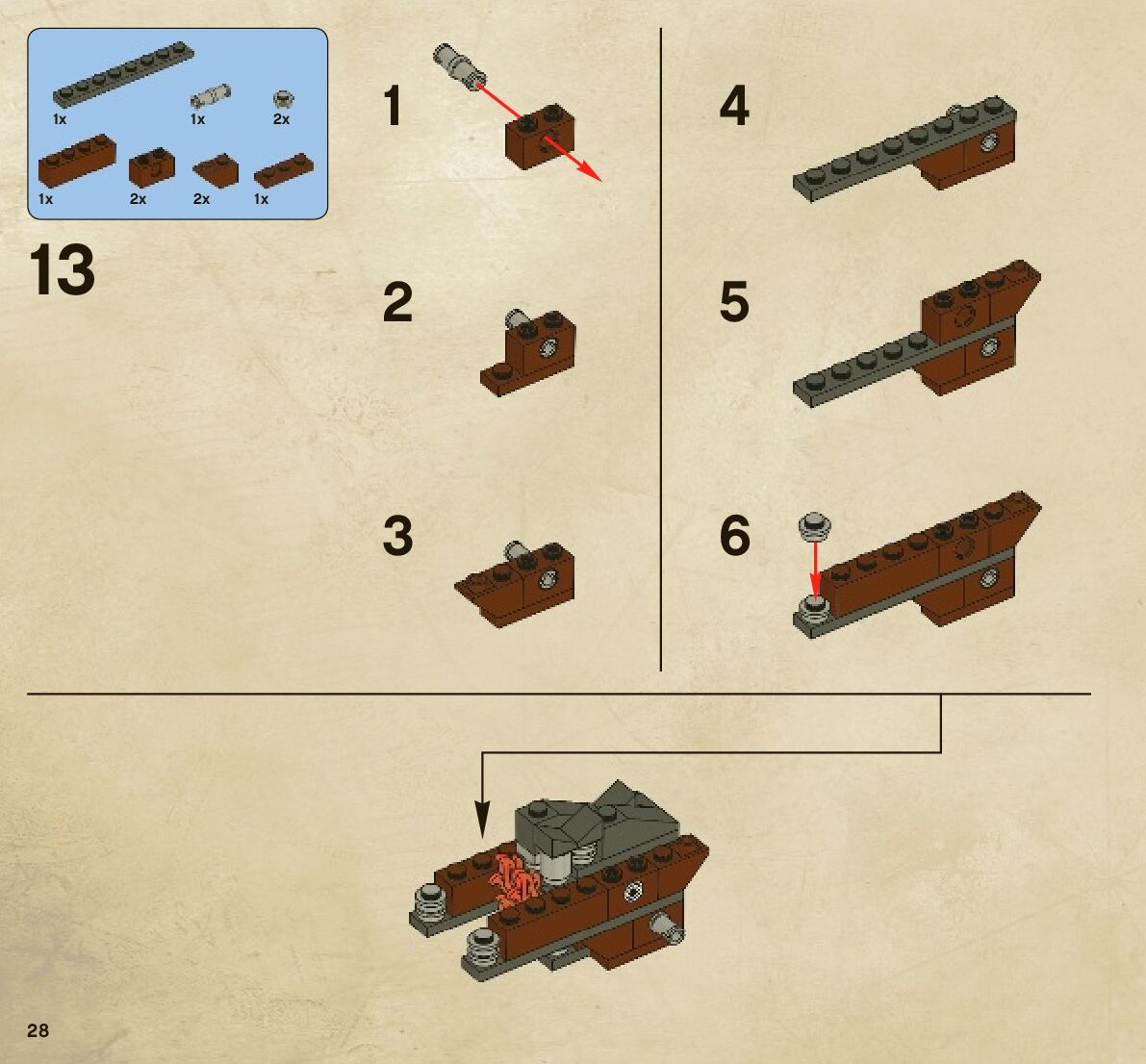 1x
1x
2x
1x
2x
2x
1x

13

1

2

3

4

5

6

28