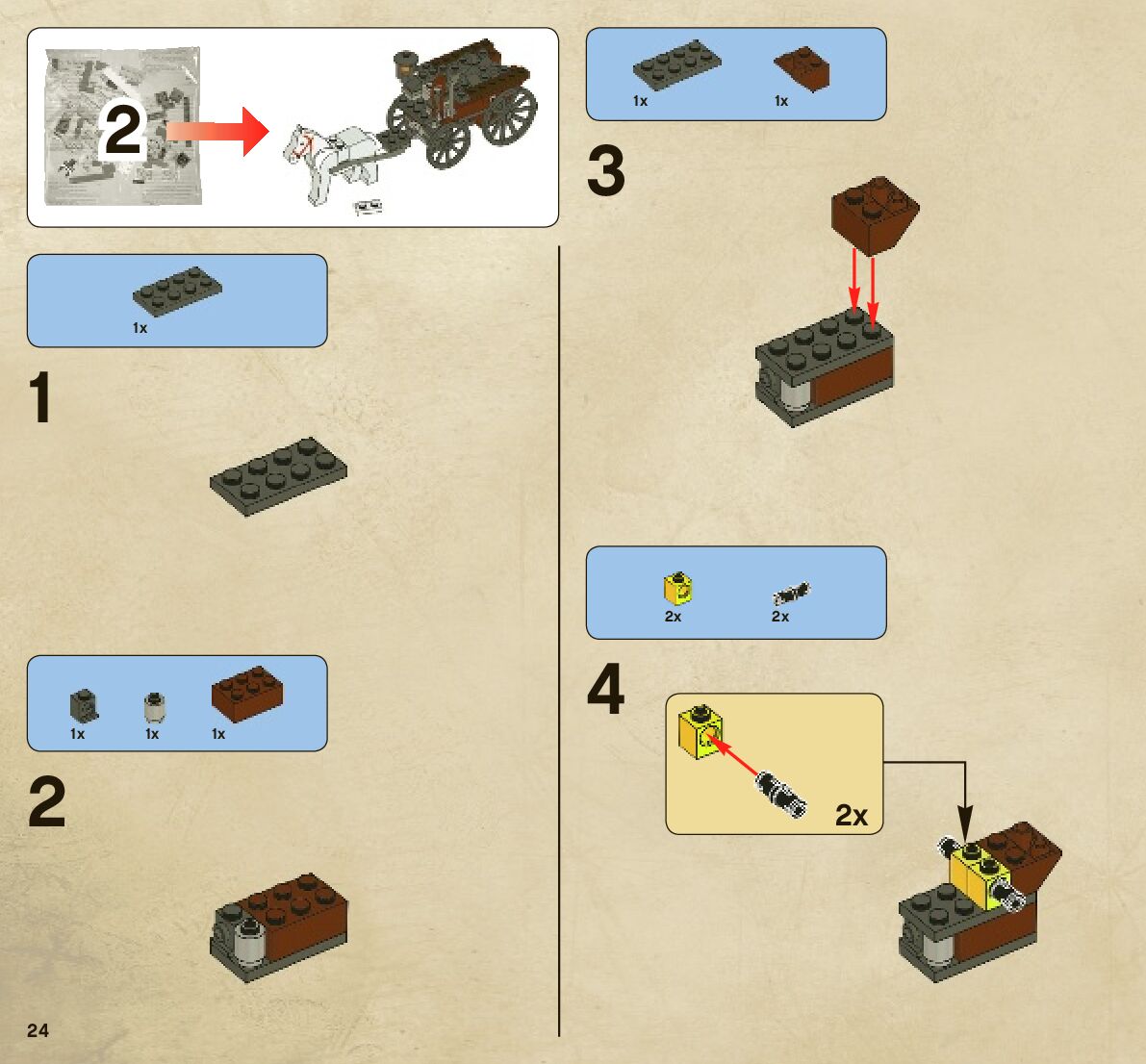 2

1x

1

1x 1x 1x

2

24

1x 1x

3

2x 2x

4

2x