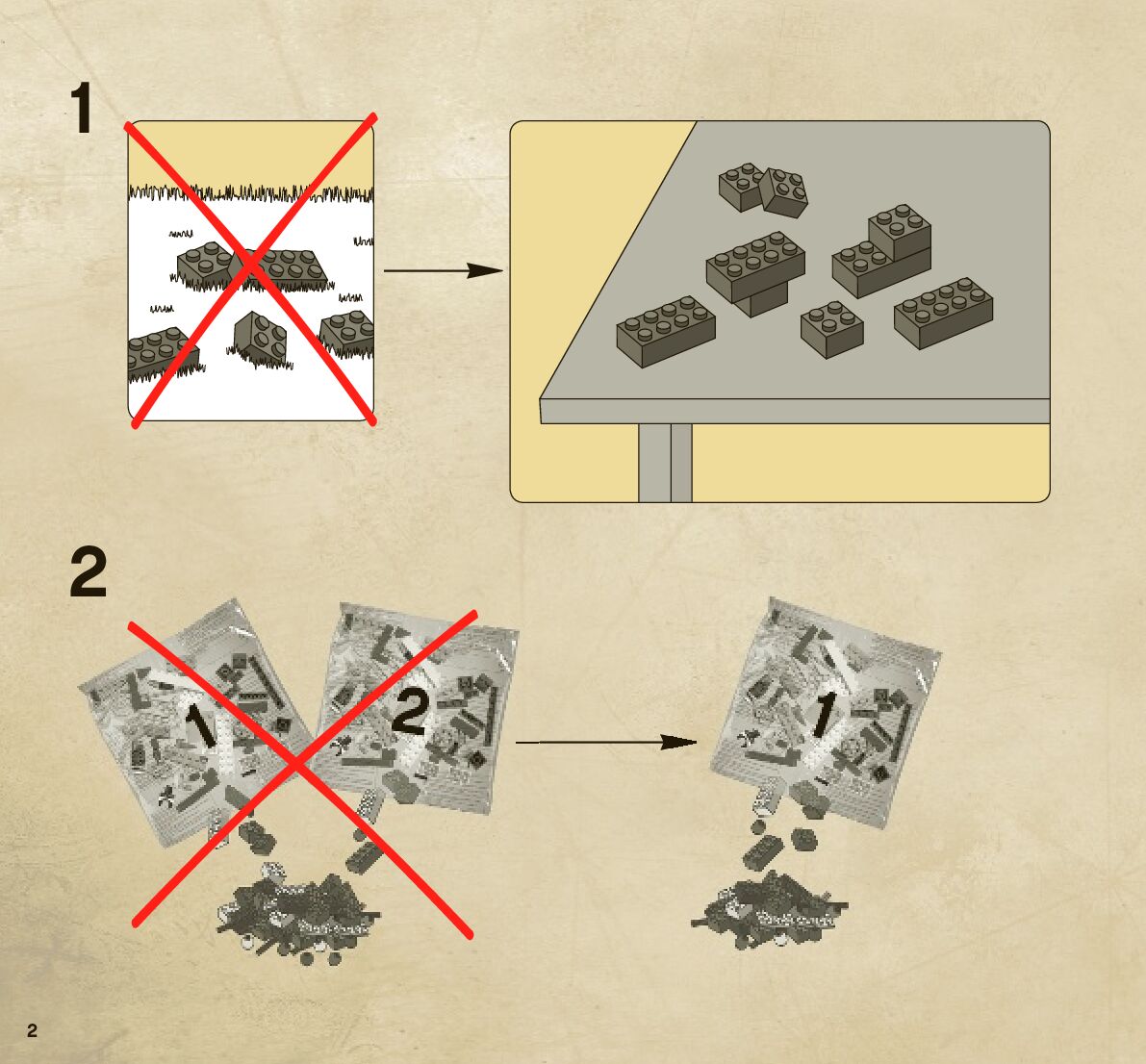 1

2

1

2

1

2