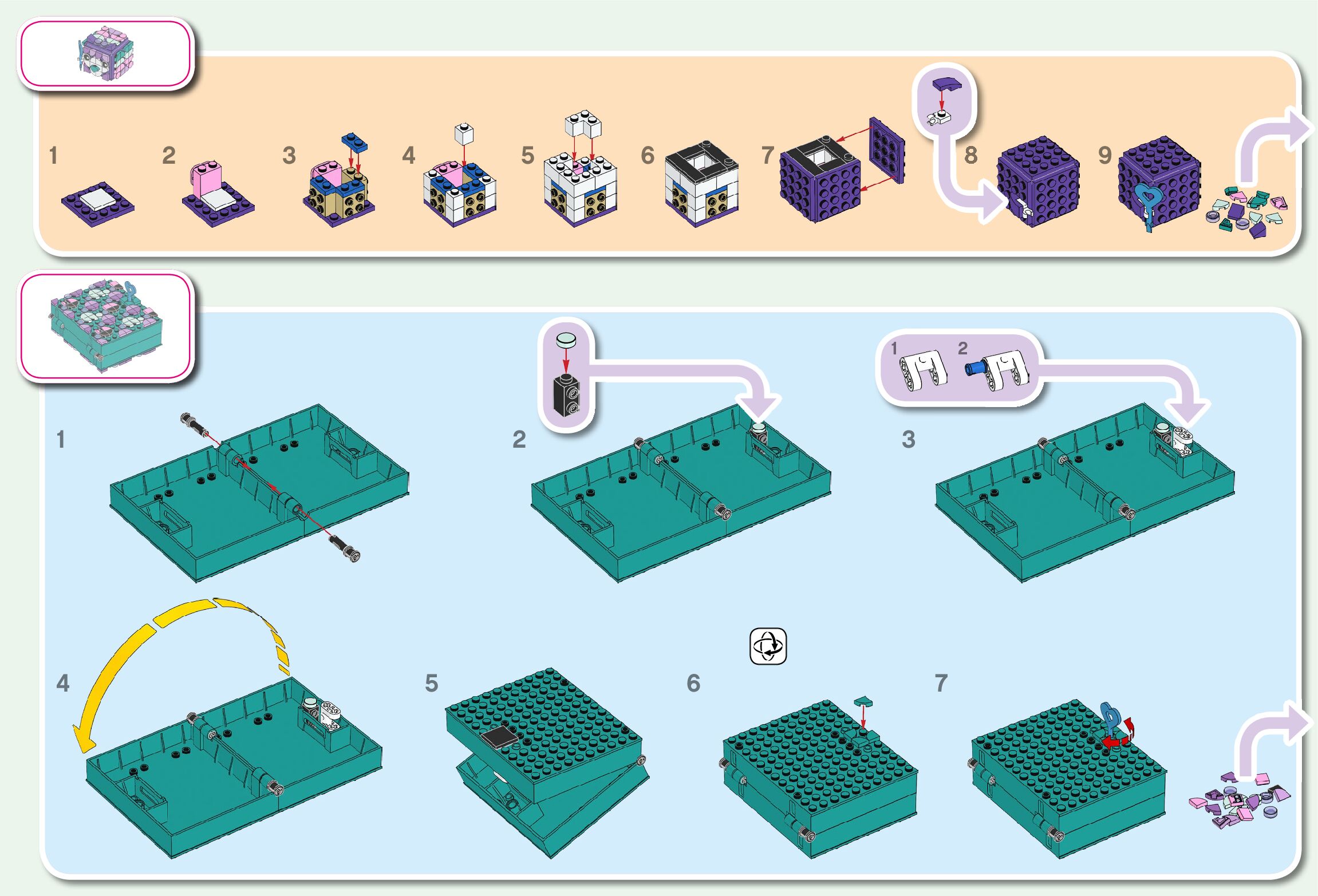 1
2
3
4
5
6
7
8
9

1
2
1
2
3
4
5
6
7