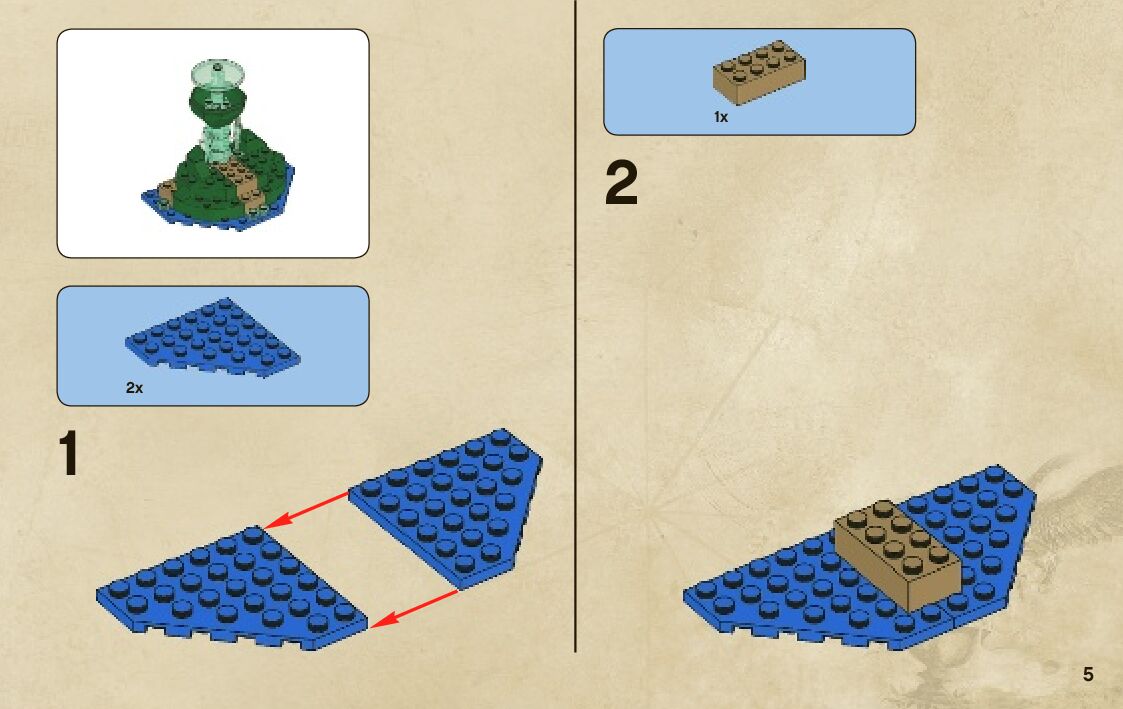 2x

1

1x

2

5