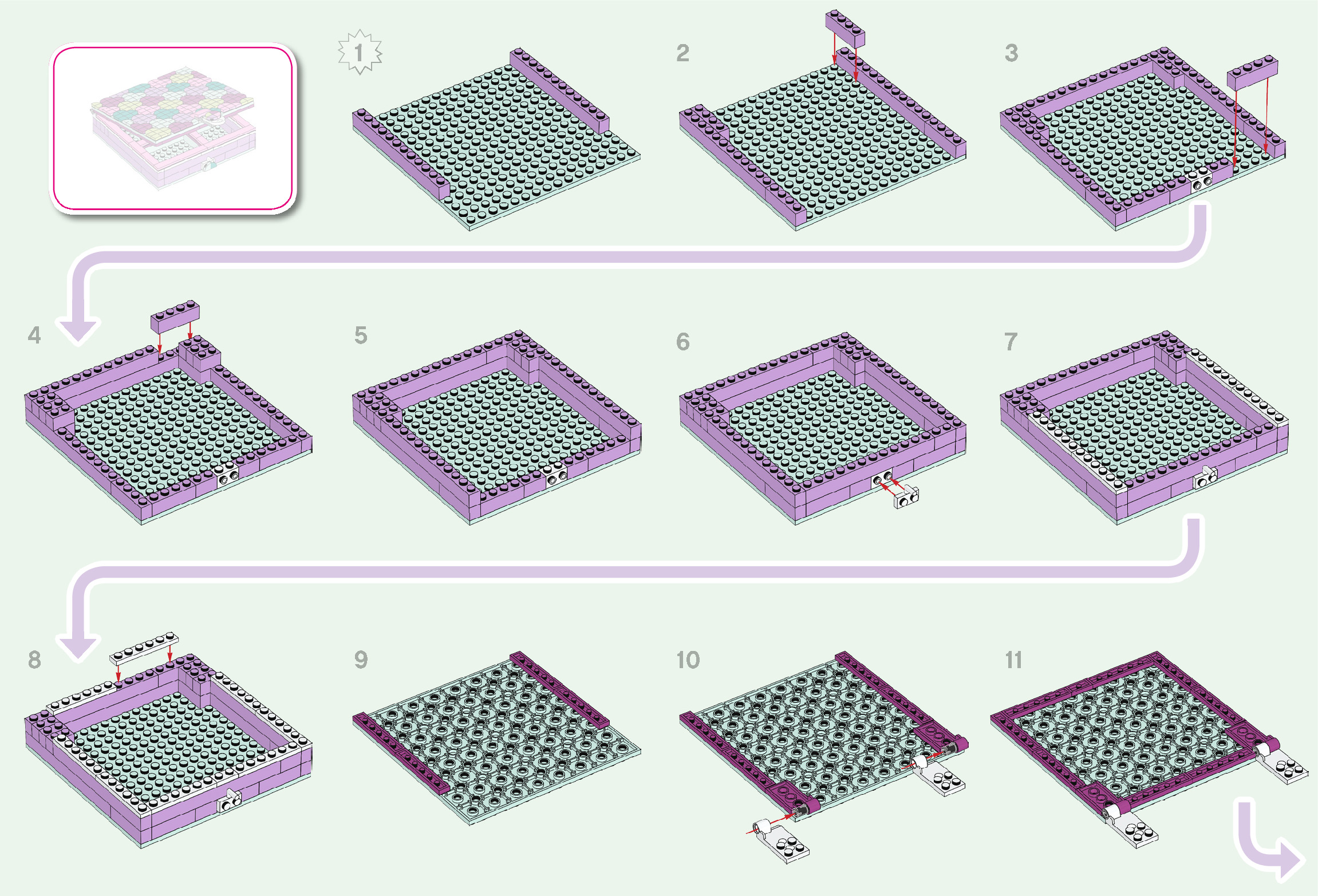 1

2

3

4

5

6

7

8

9

10

11