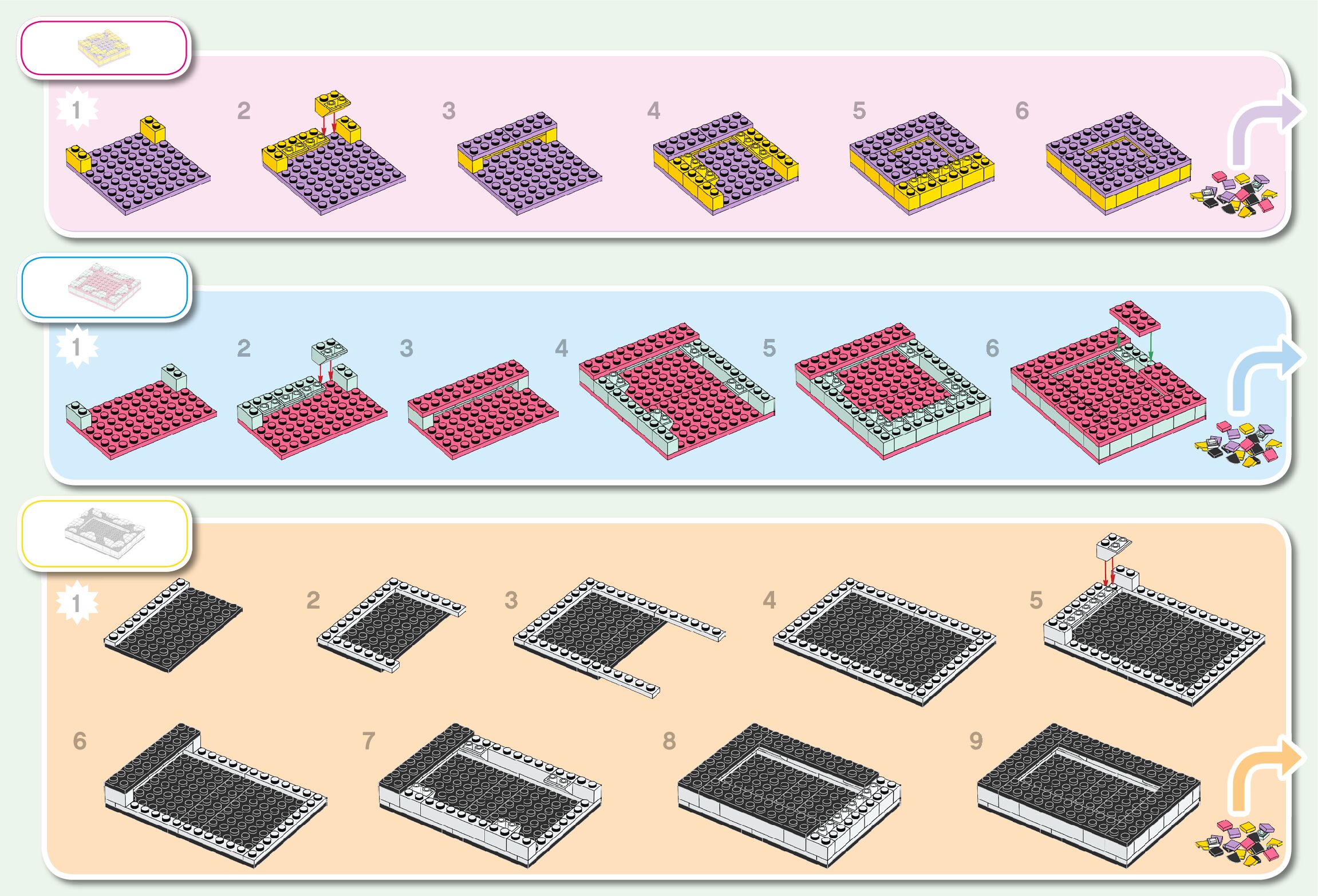 1

2

3

4

5

6

1

2

3

4

5

6

1

2

3

4

5

6

7

8

9