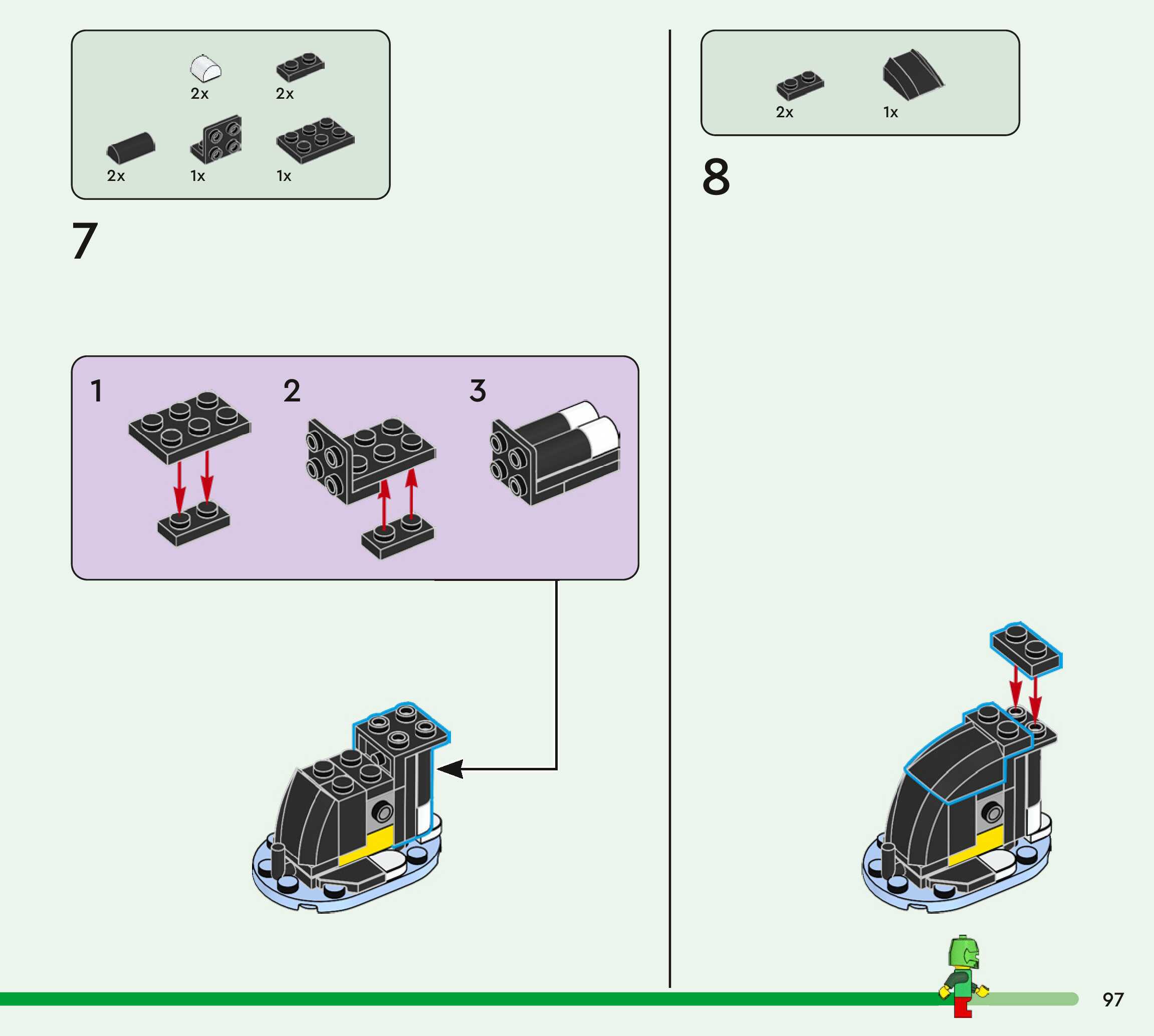 2x
2x
2x
1x
1x

7

1
2
3

2x
1x

8

97