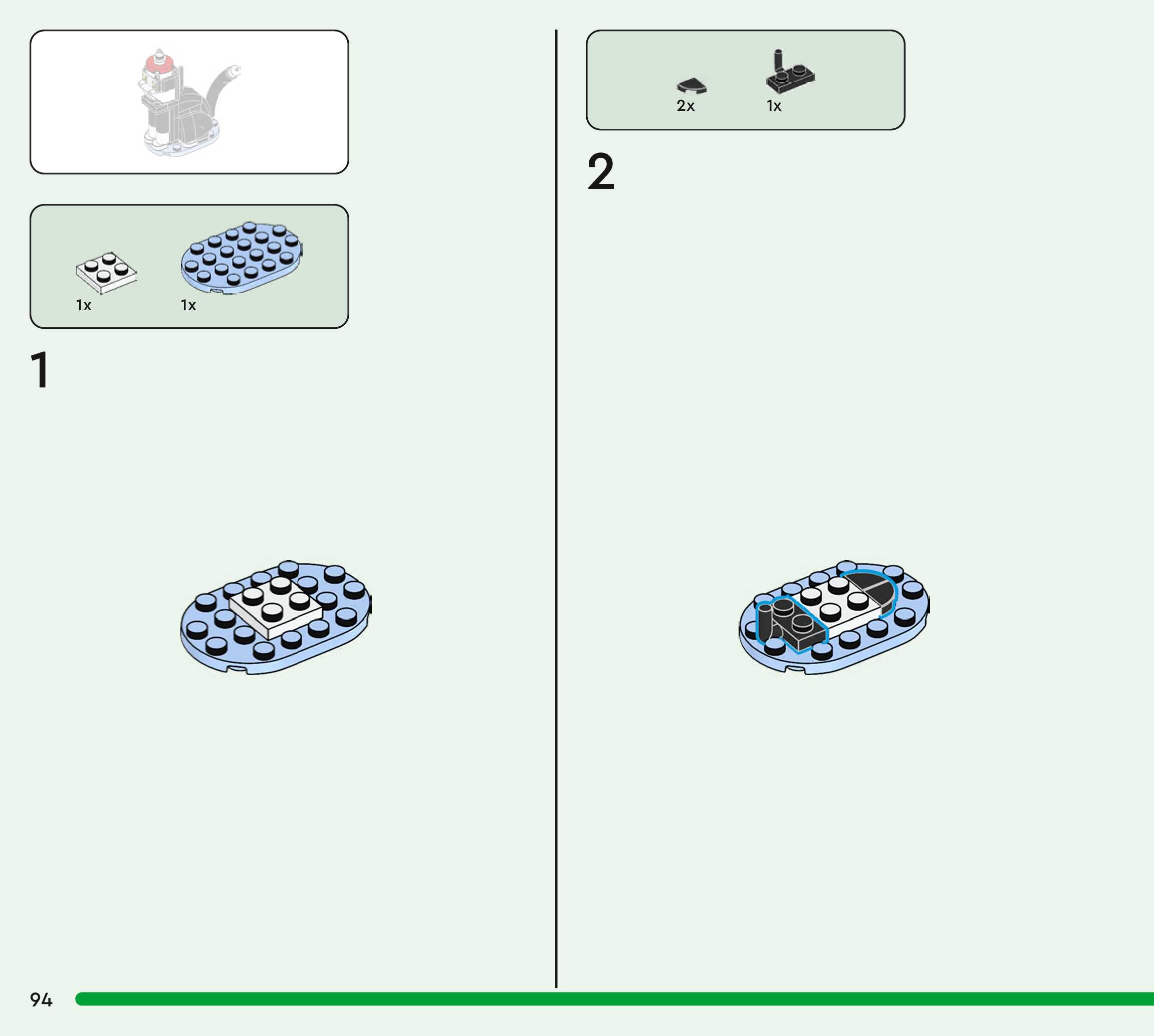 1x 1x

1

2x 1x

2

94