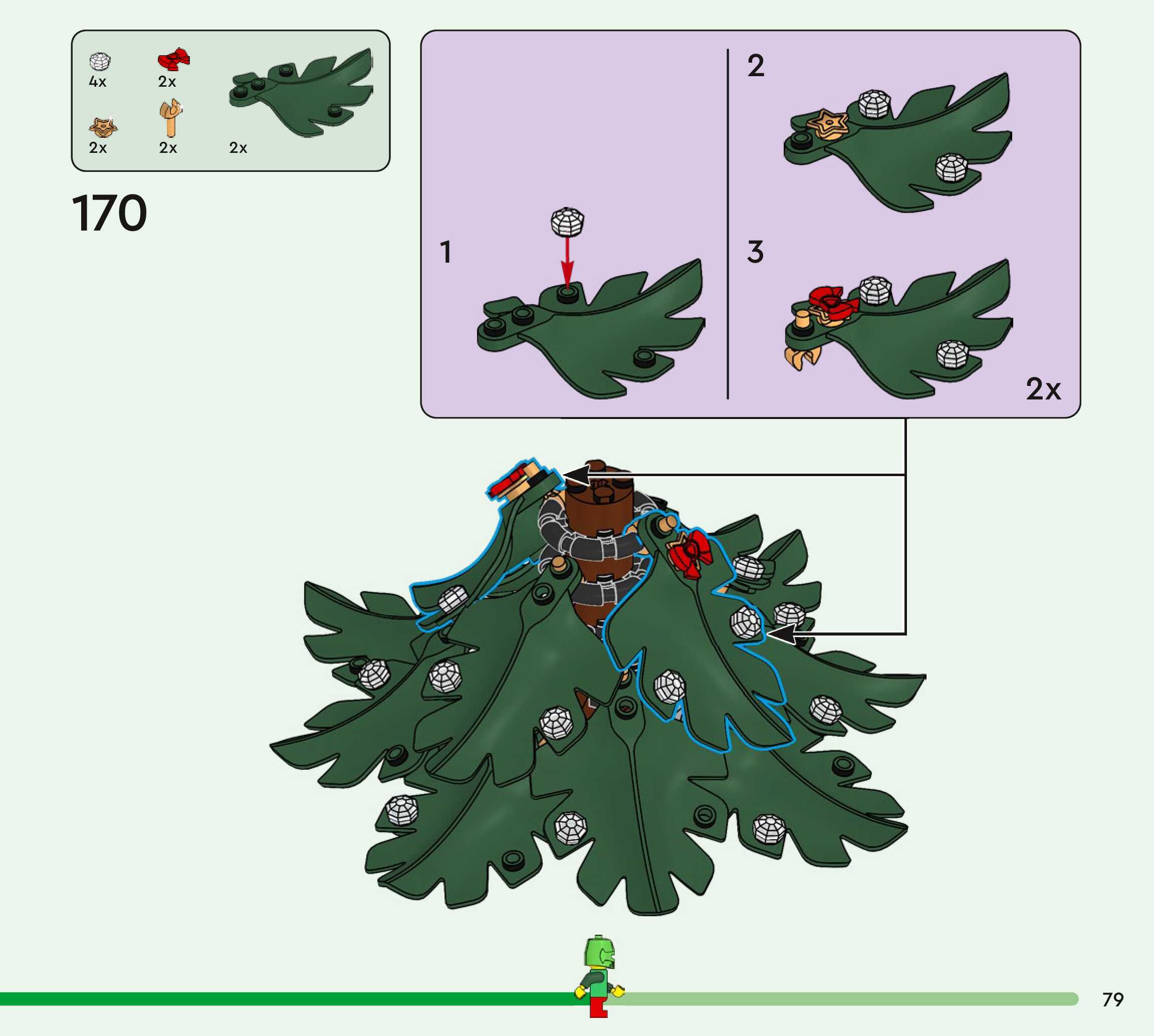 4x
2x
2x
2x
2x

170

1

2

3

2x

79