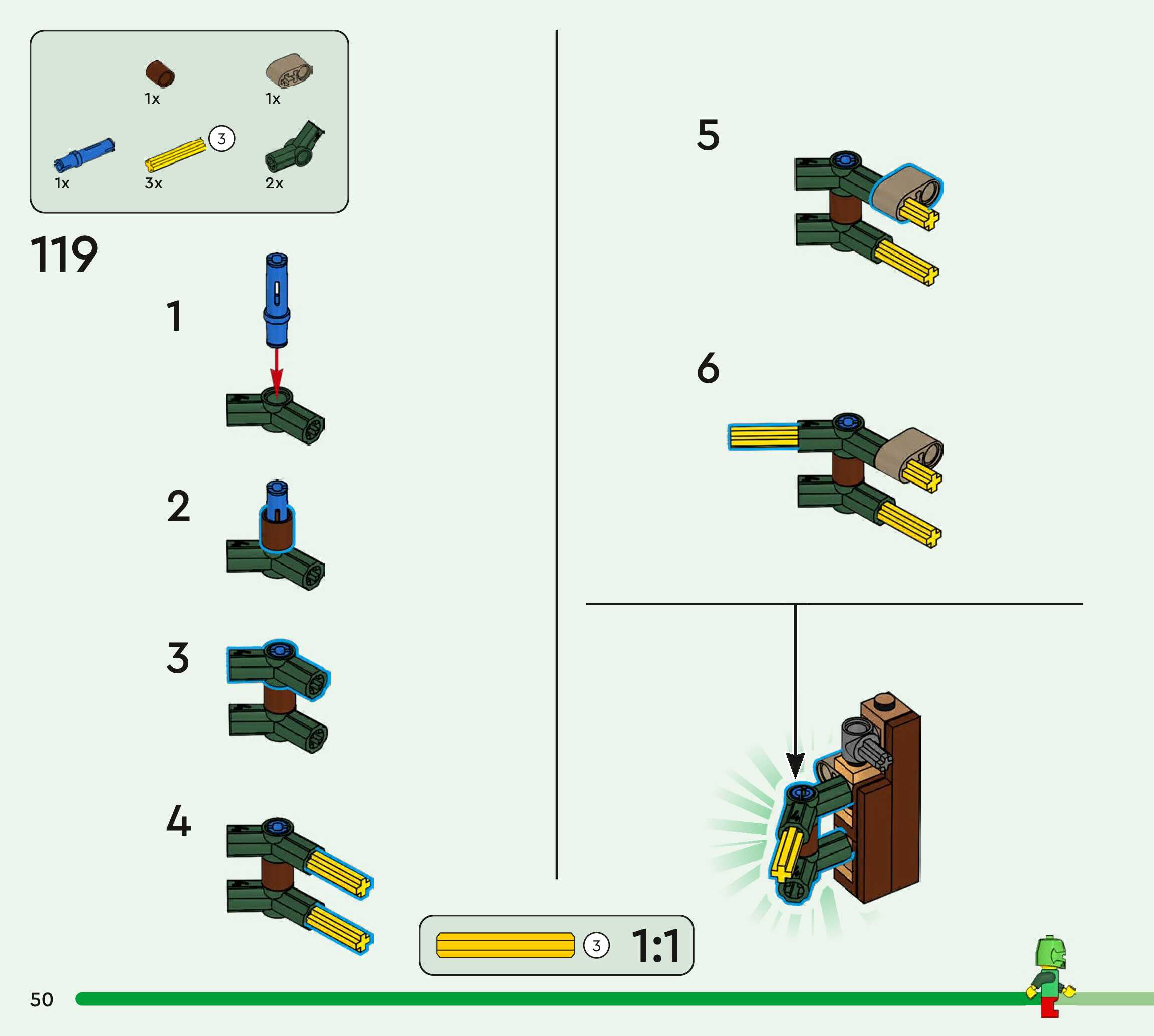 1x
1x
3
1x
3x
2x

119

1

2

3

4

5

6

3 1:1

50