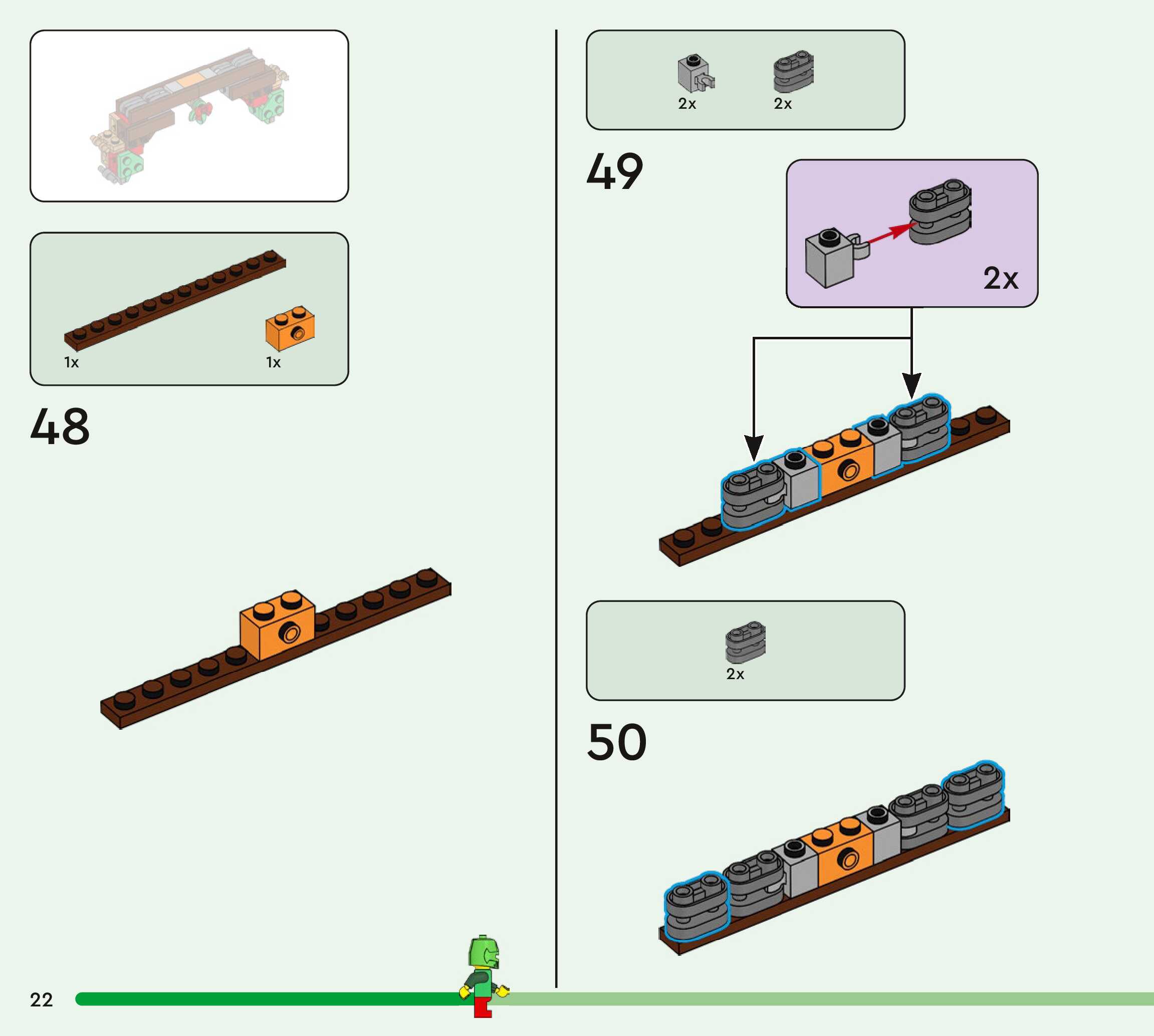 1x

1x

48

2x

2x

49

2x

2x

50

22