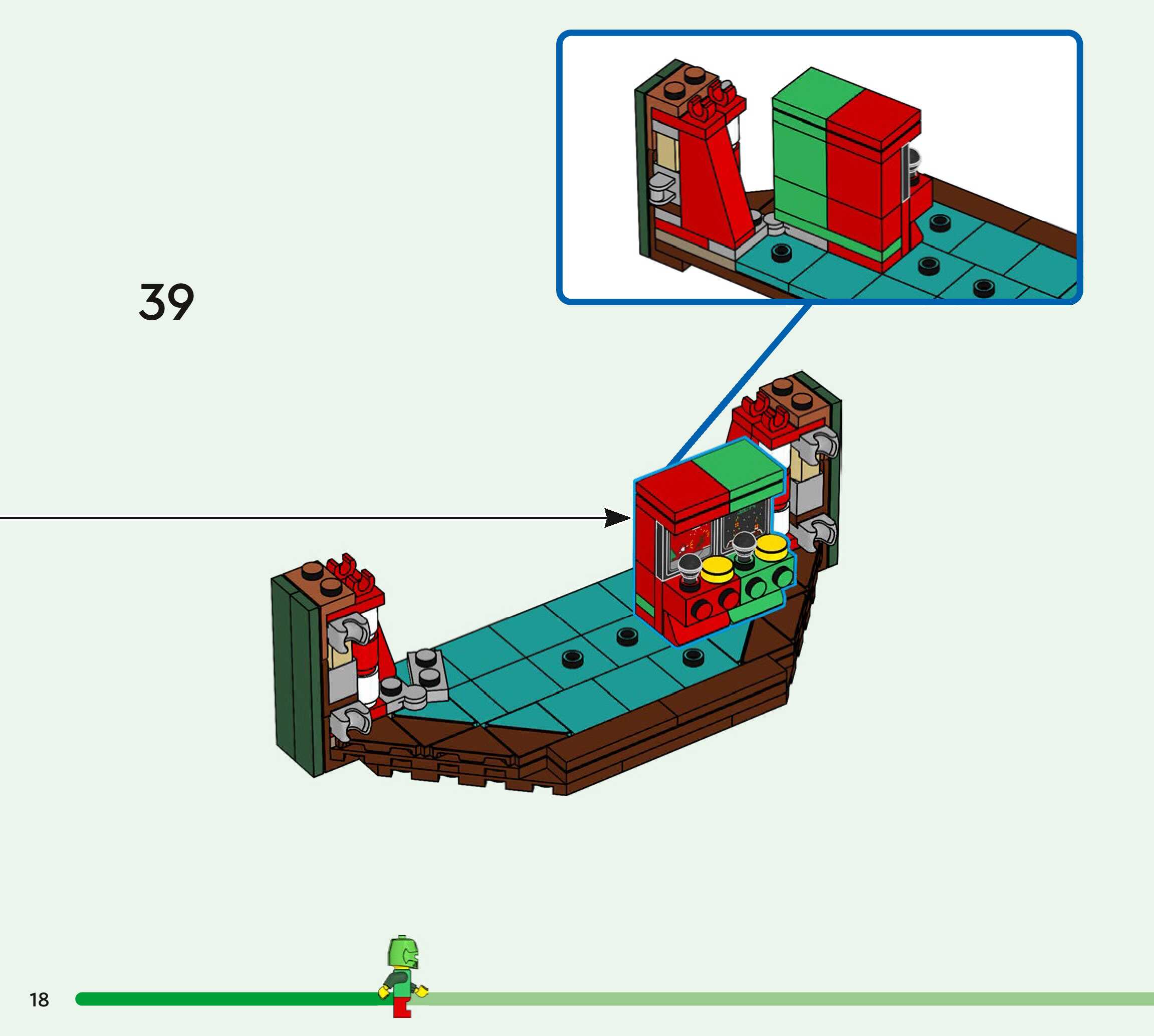 39

18