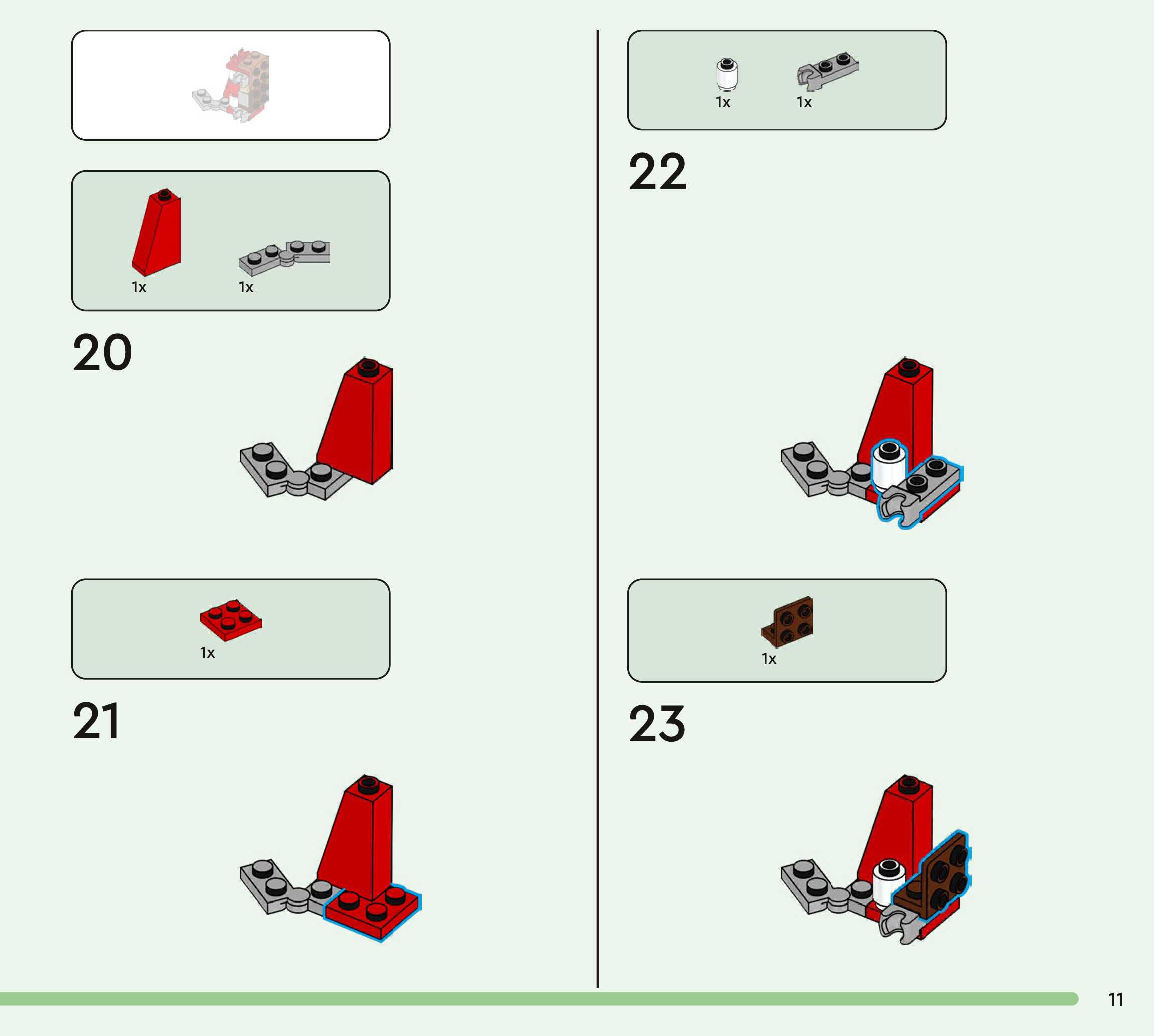 1x 1x

20

1x

21

1x 1x

22

1x

23

11