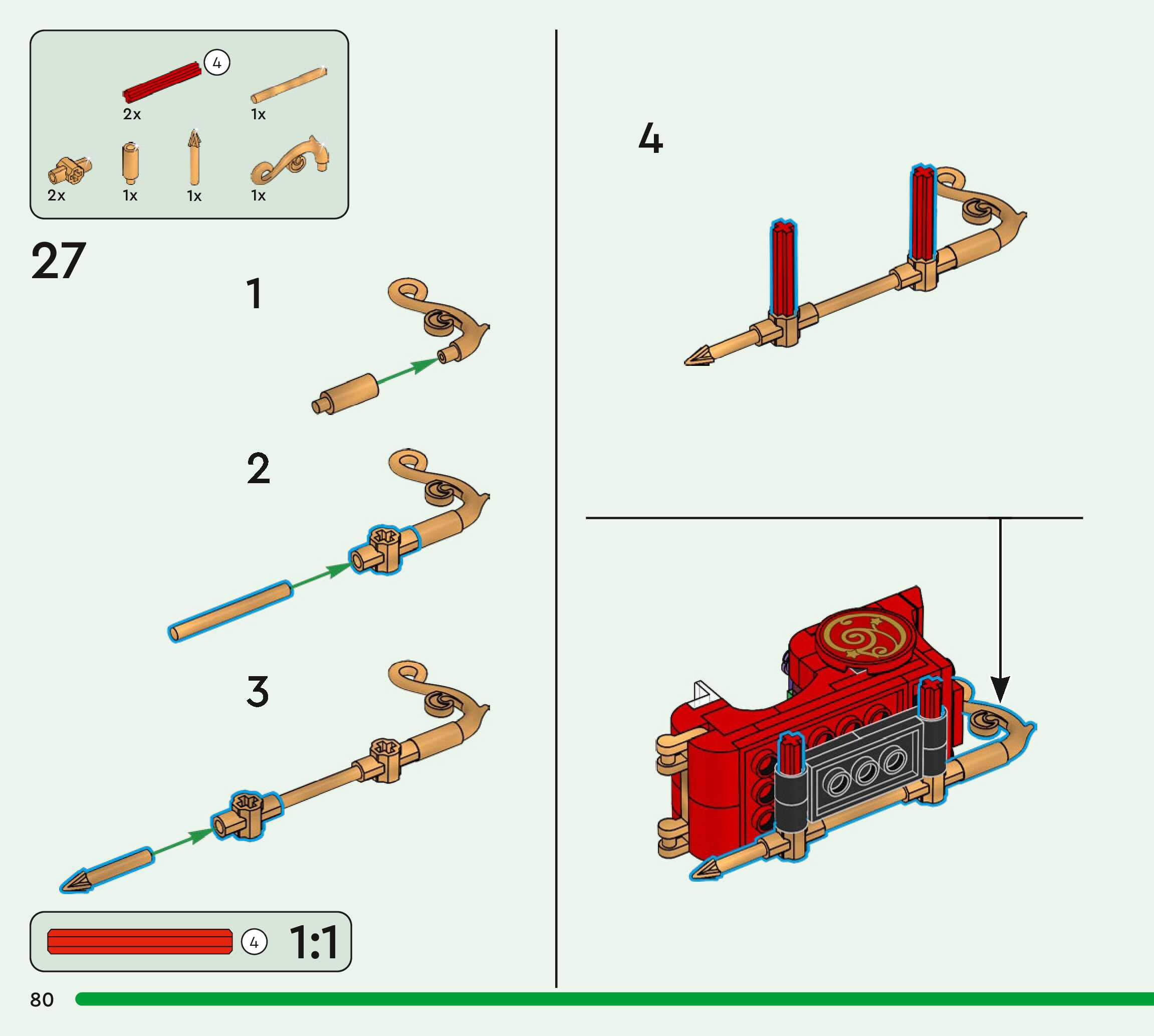 4
2x
1x
2x
1x
1x
1x

27

1

2

3

4

4
1:1

80