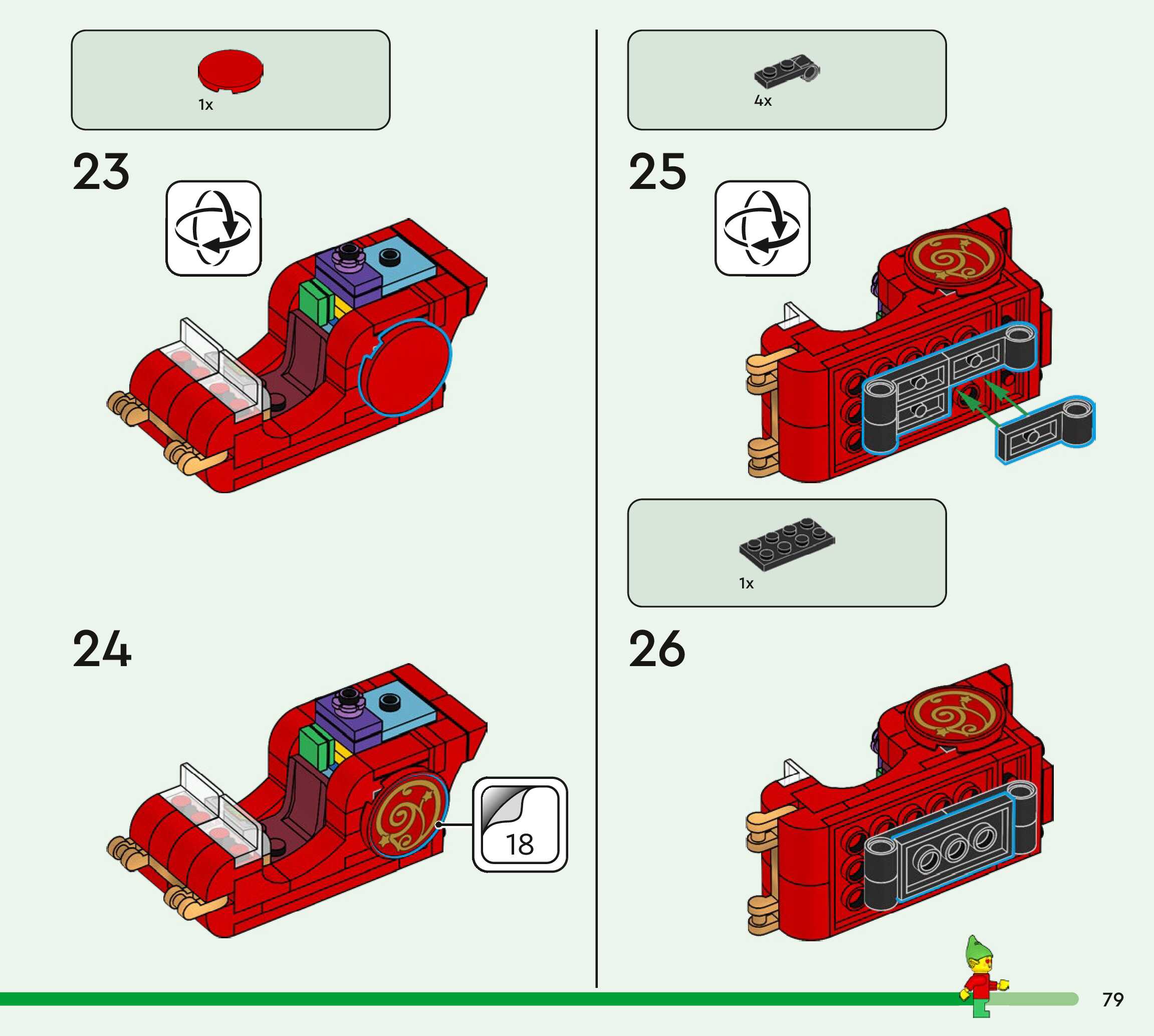 1x

23

24

18

4x

25

1x

26

79