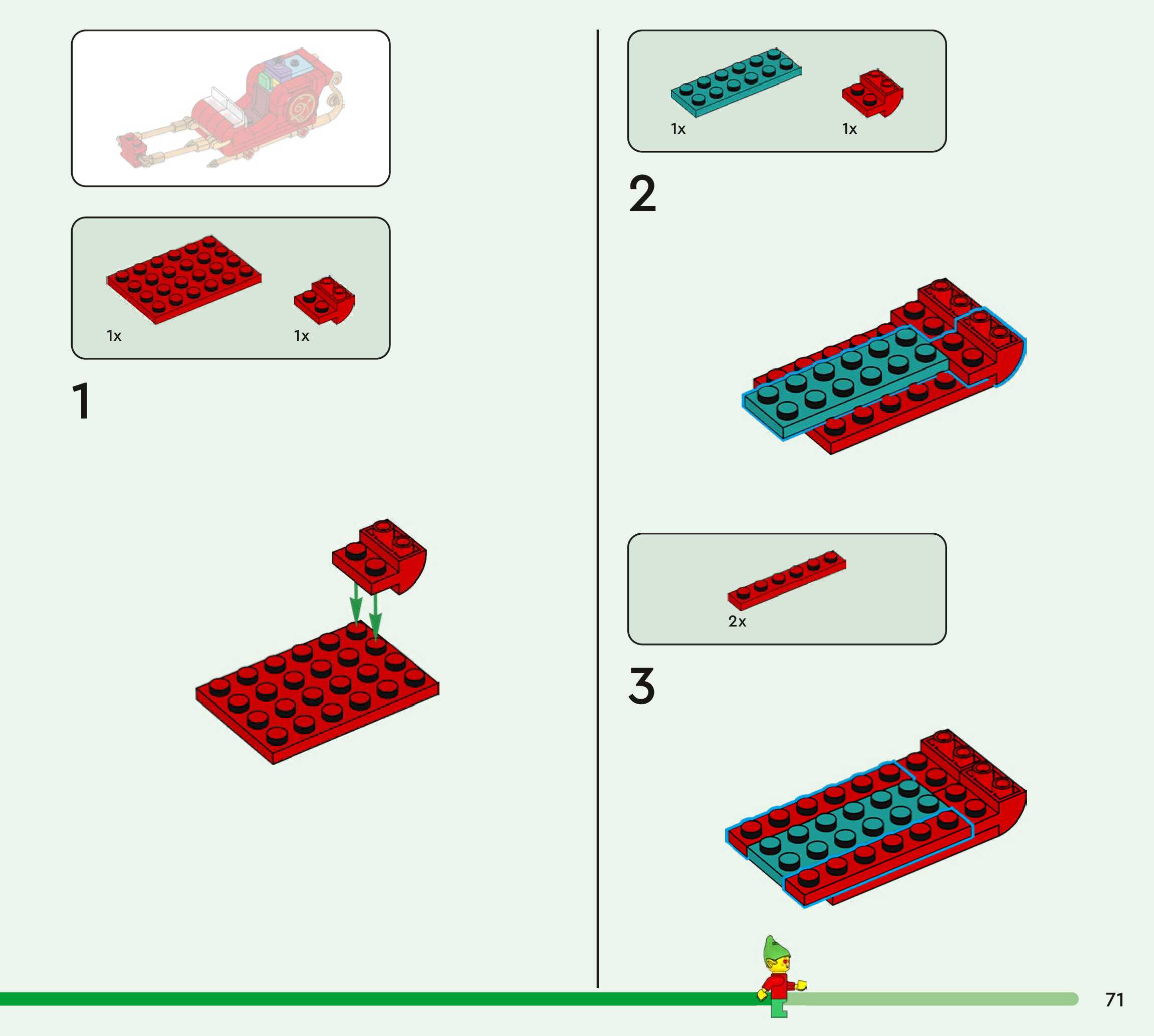 1x

1x

1

1x

1x

2

2x

3

71