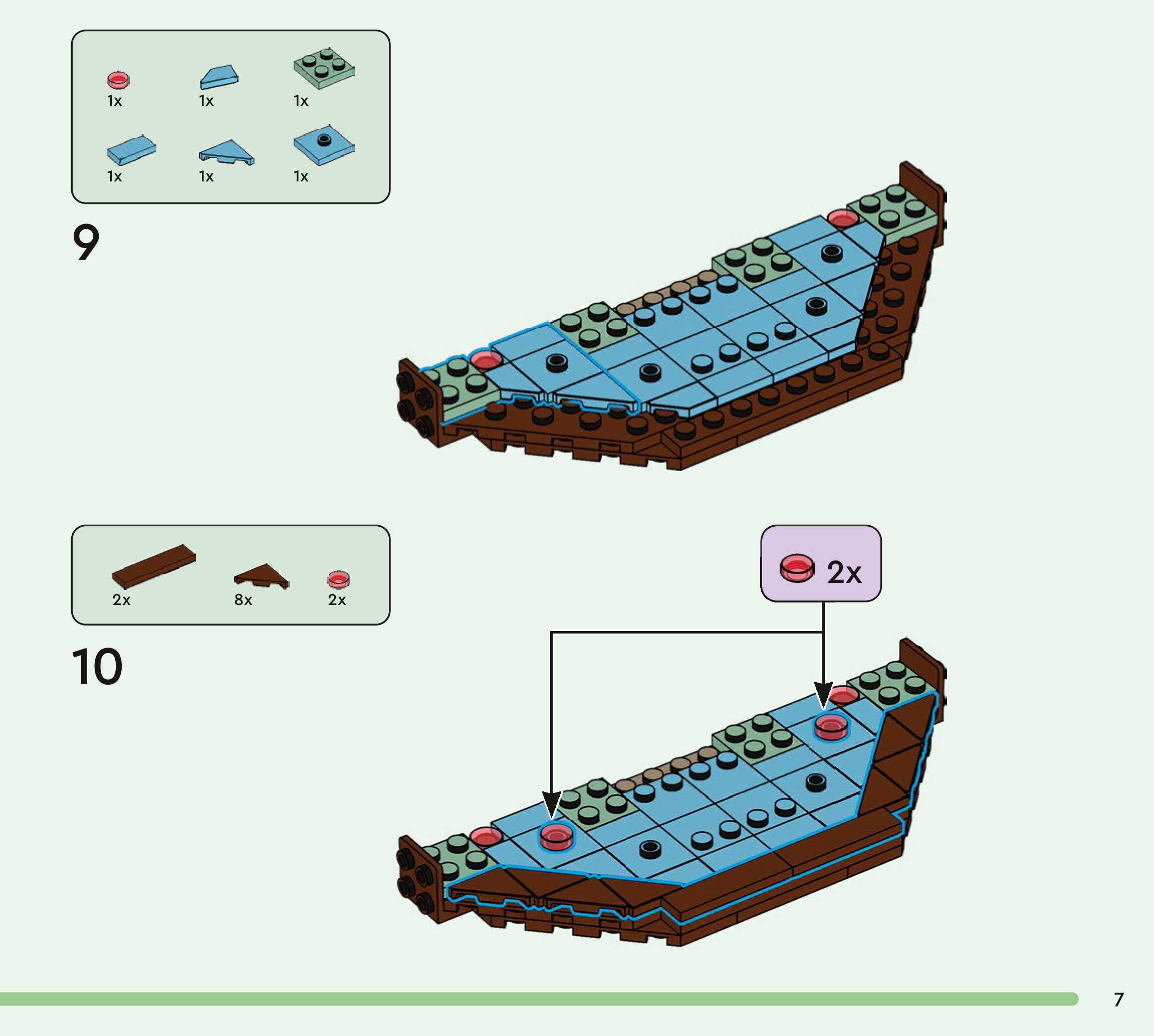 1x 1x 1x

1x 1x 1x

9

2x 8x 2x

10

2x

7