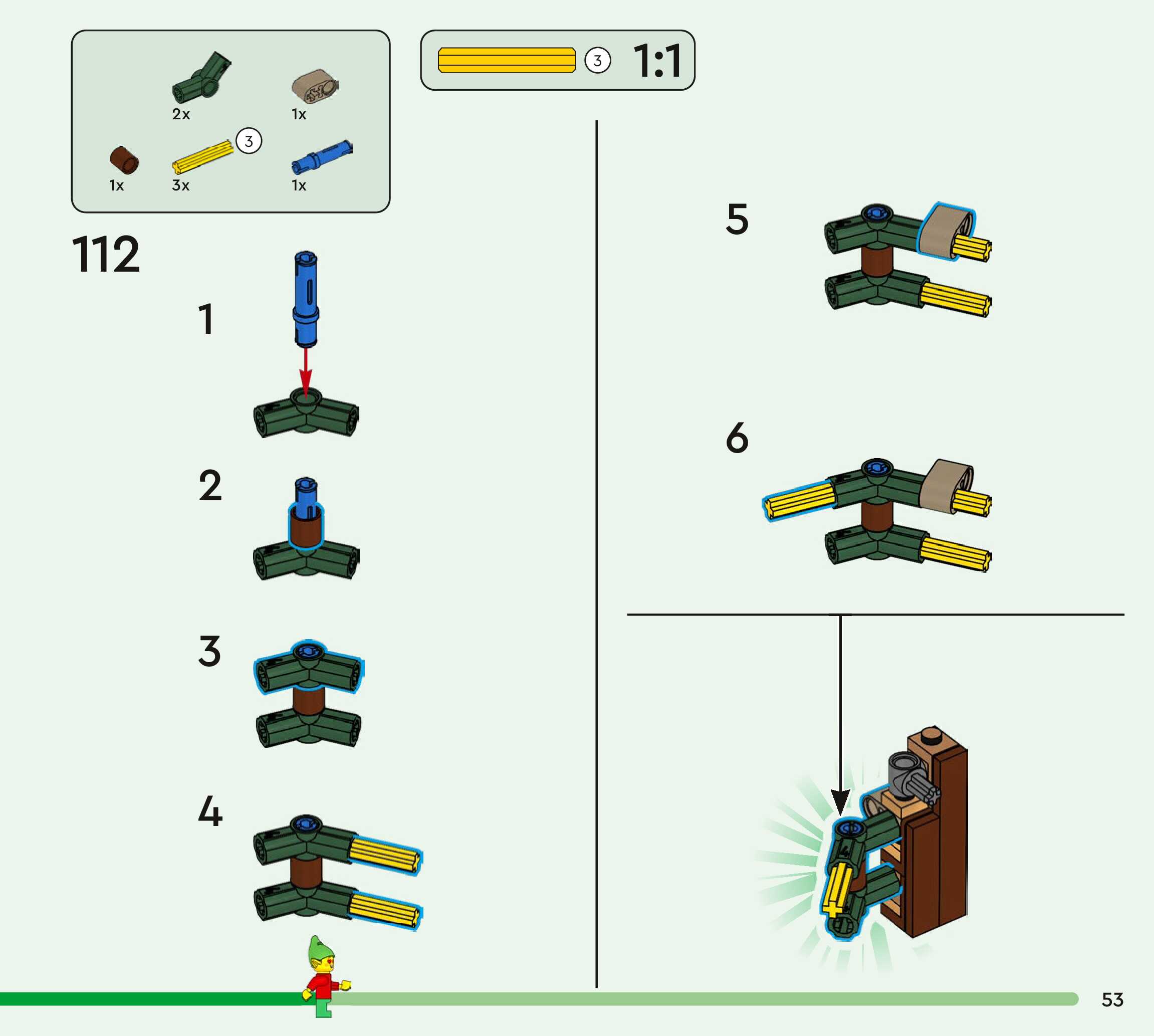 2x
1x
3
1x
3x
1x

3
1:1

112

1

2

3

4

5

6

53