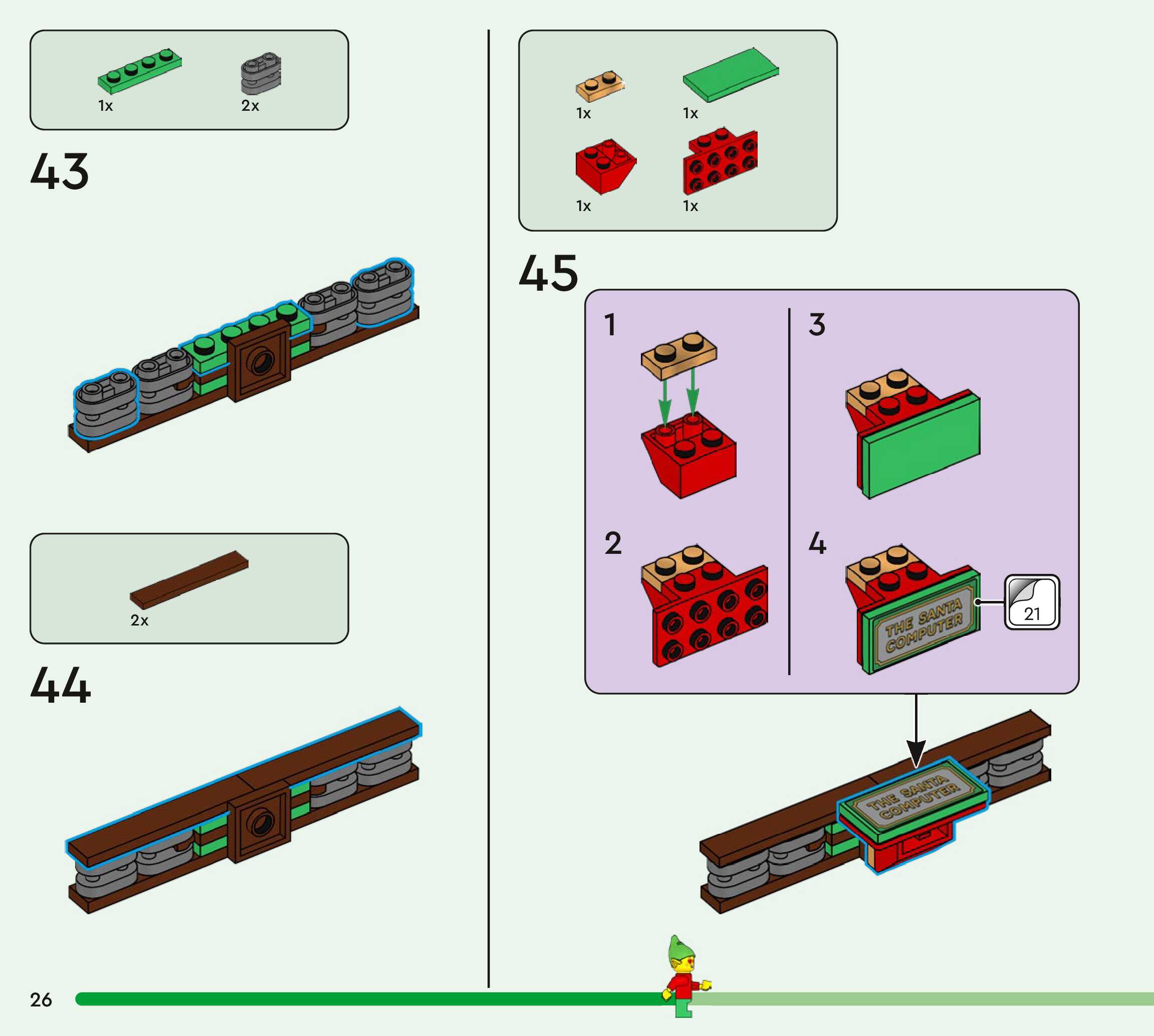 1x 2x

43

2x

44

1x 1x

1x 1x

45

1

2

3

4

THE SANTA COMPUTER

21

THE SANTA COMPUTER

26