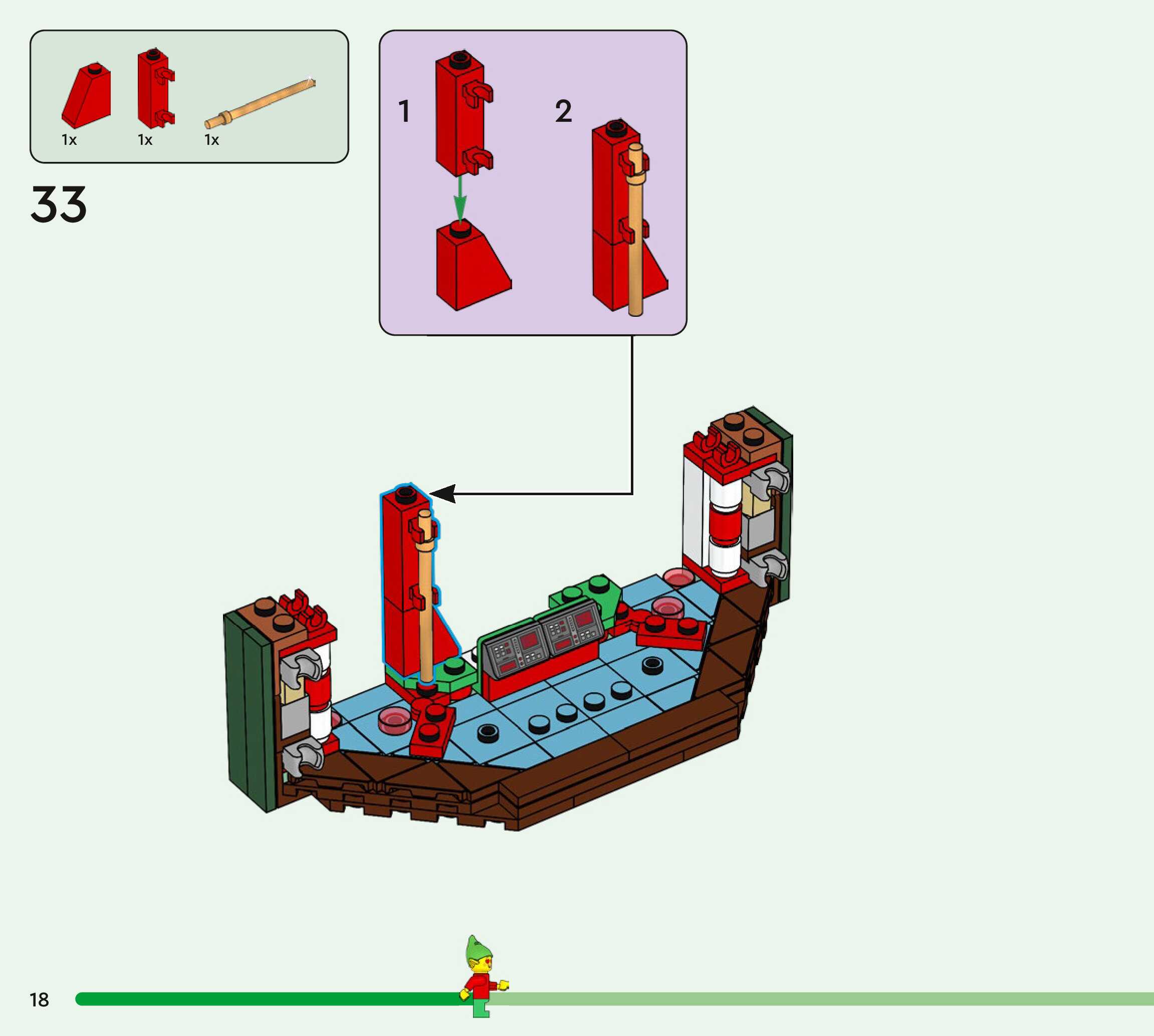 1x 1x 1x

33

1

2

18