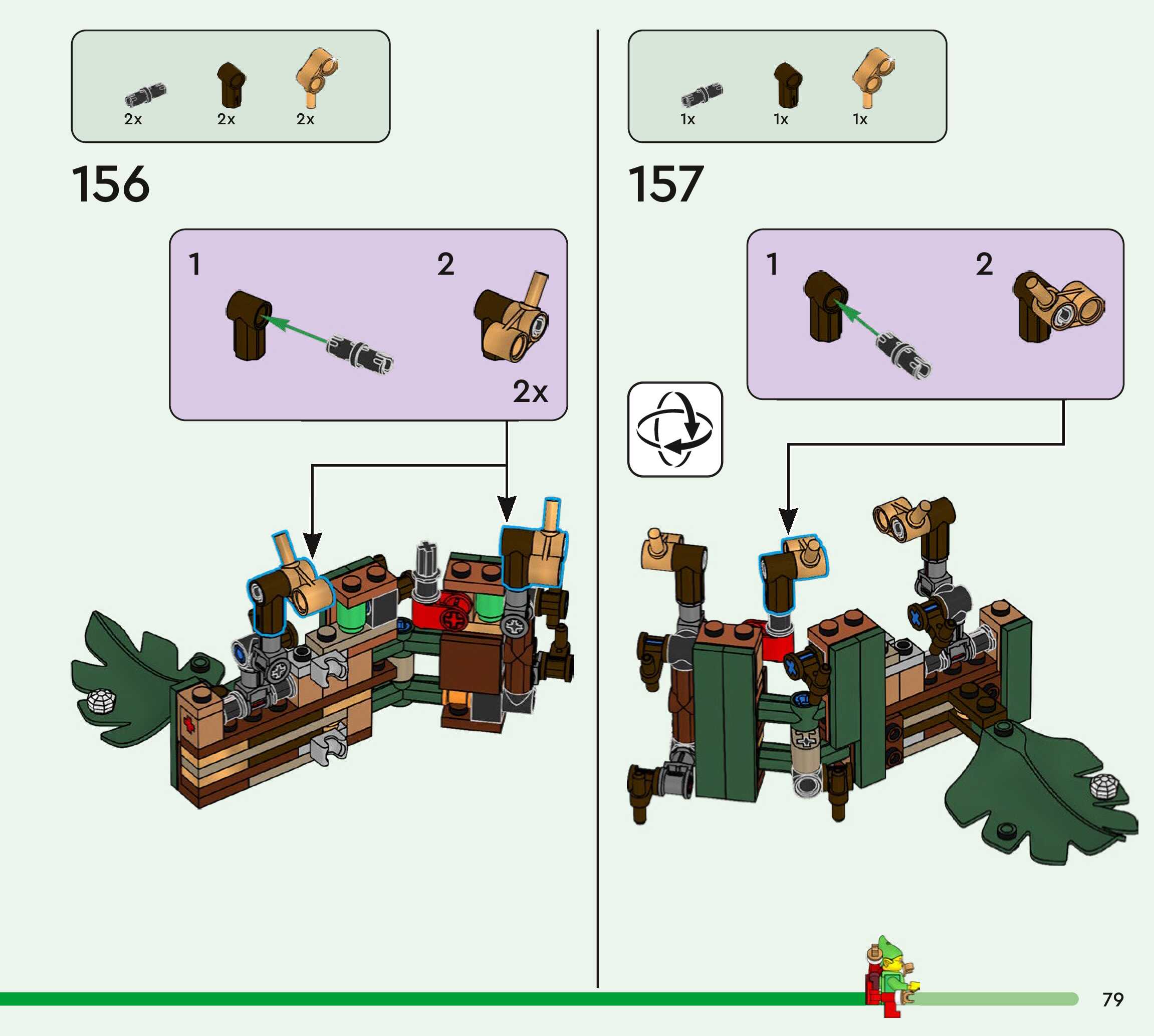 2x 2x 2x

156

1 2

2x

1x 1x 1x

157

1 2

79