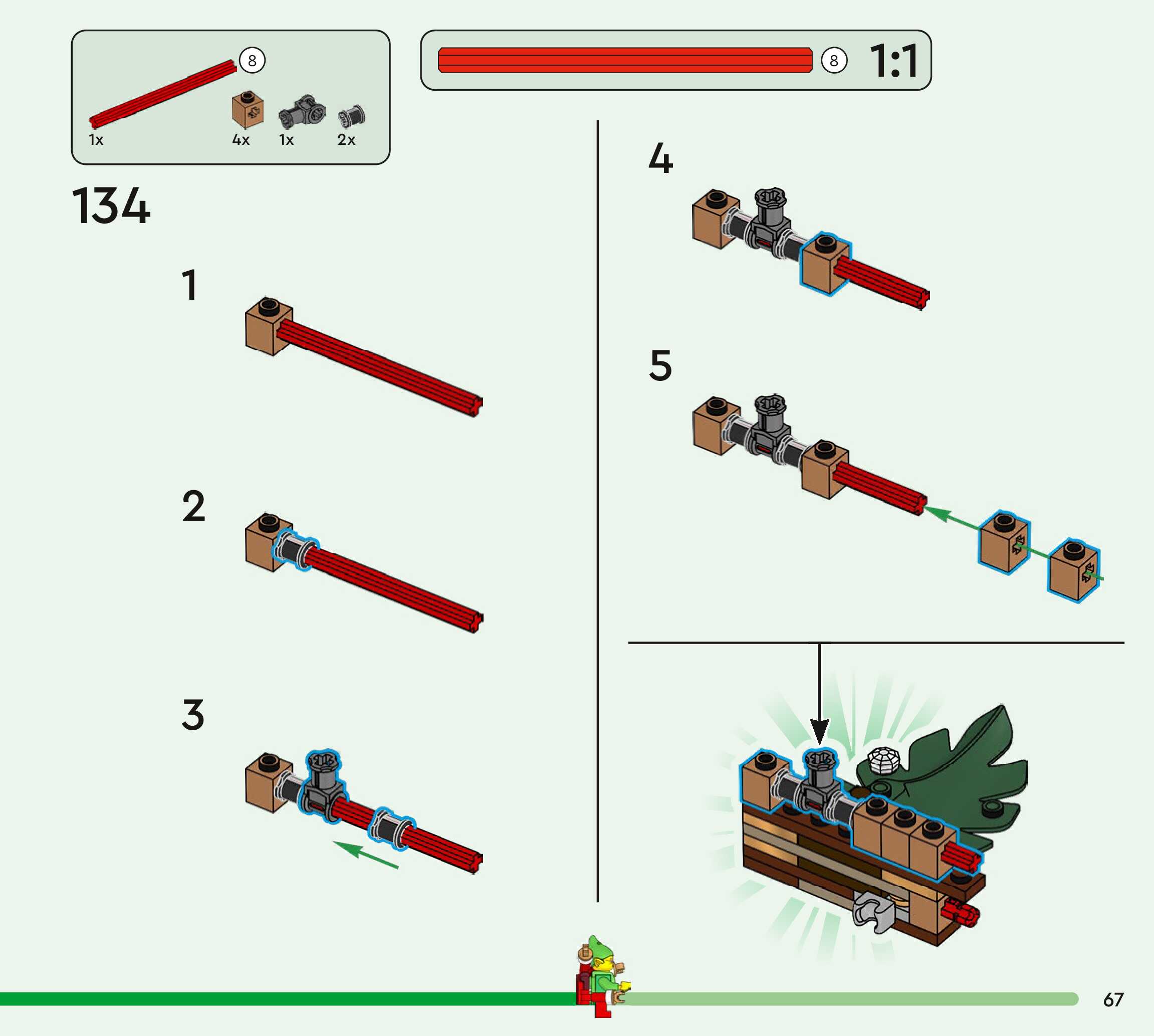 8

1x 4x 1x 2x

8 1:1

134

1

2

3

4

5

67